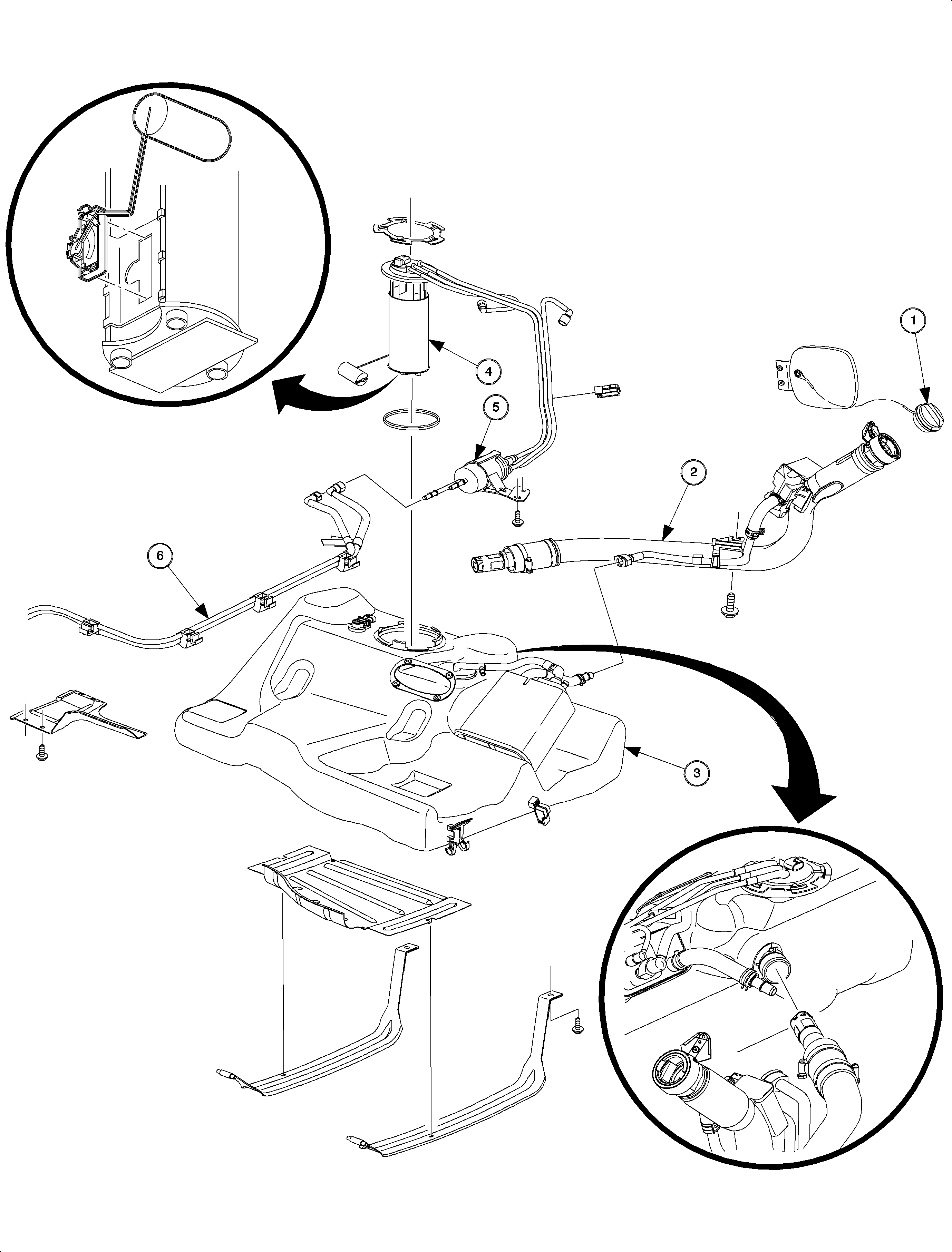 1
4
5
2
6
3