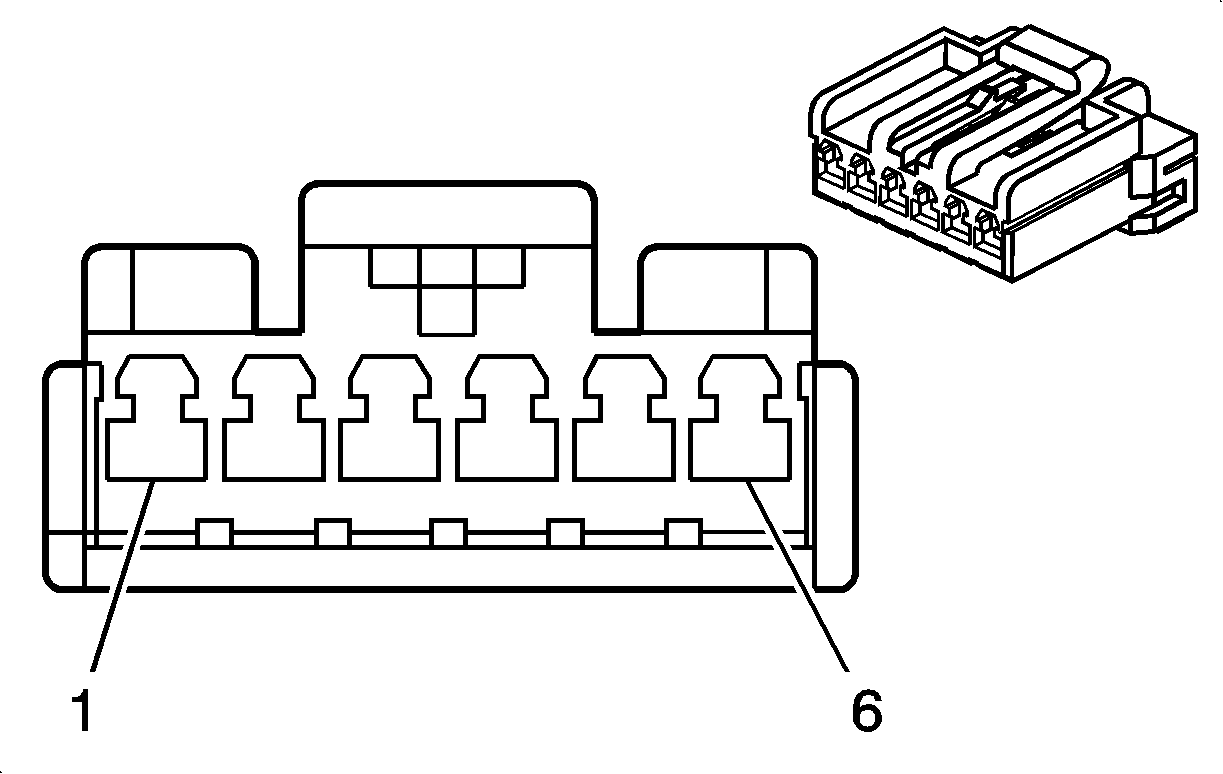 1
6