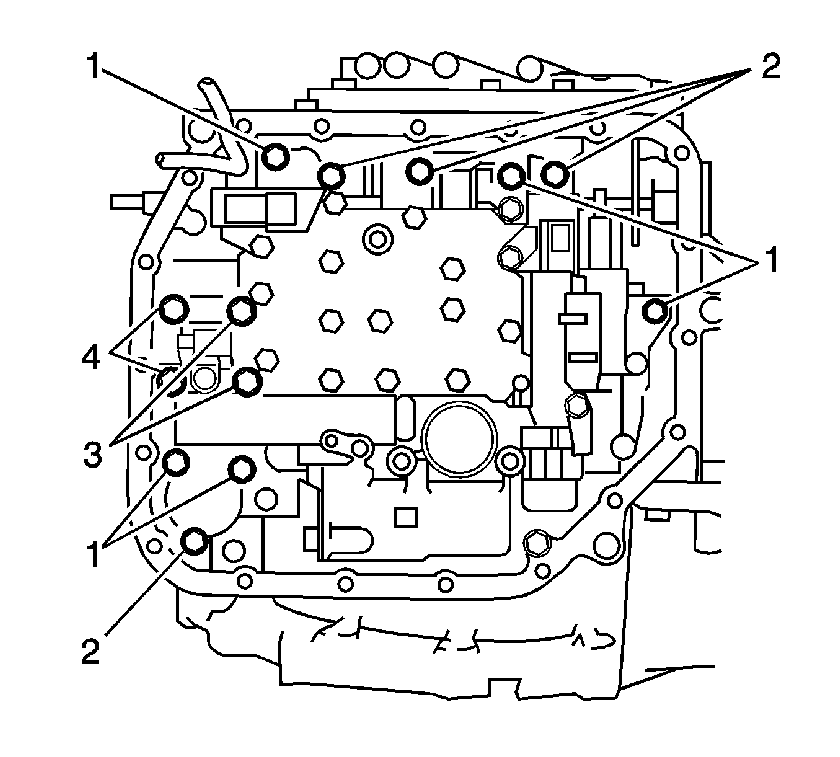 1
2
1
4
3
1
2