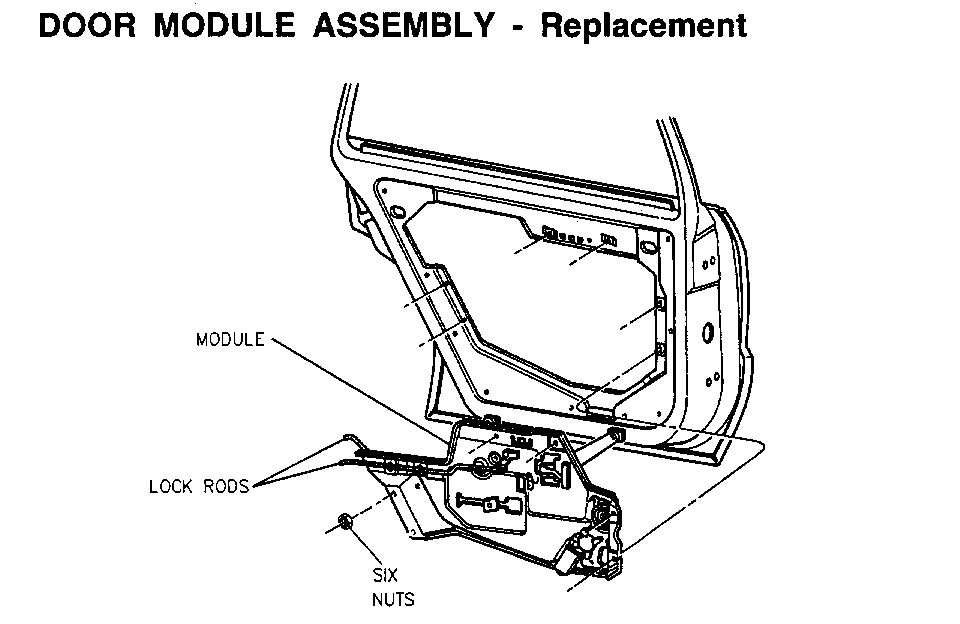 DOOR MODULE ASSEMBLY - Replacement

MODULE

LOCK RODS

SIX NUTS