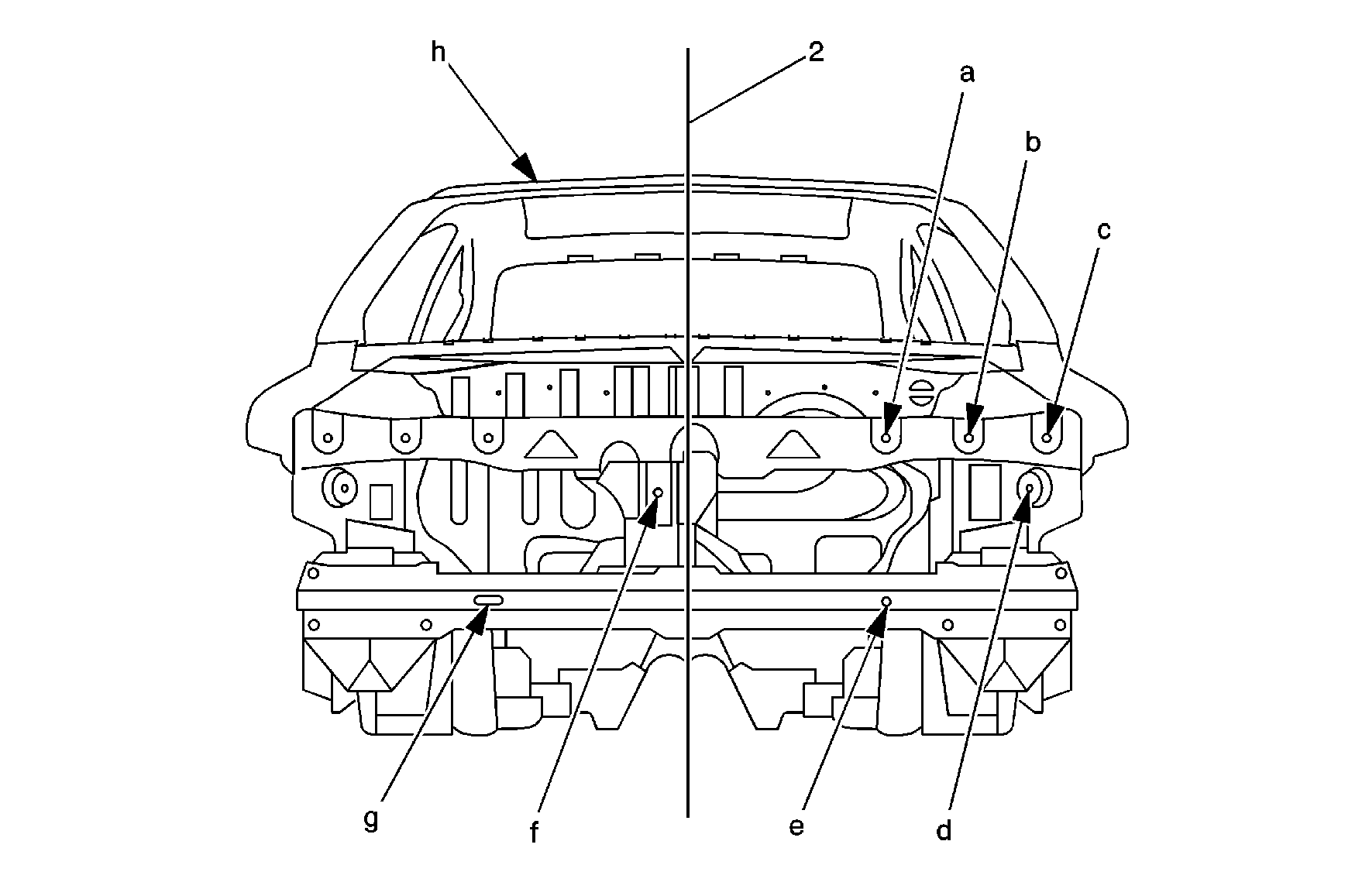 h
2
a
b
c
g
f
e
d