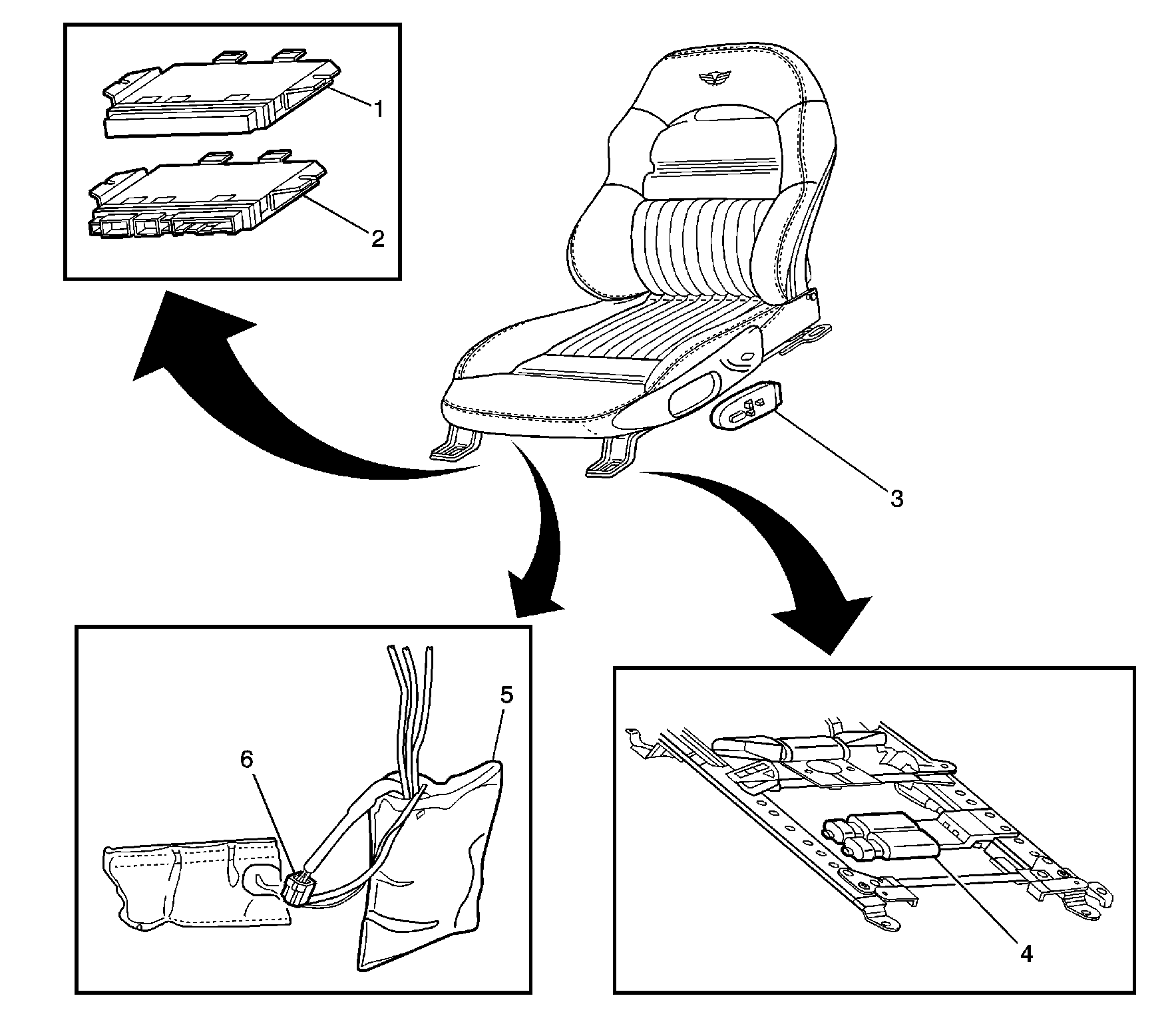 1
2
3
5
6
4