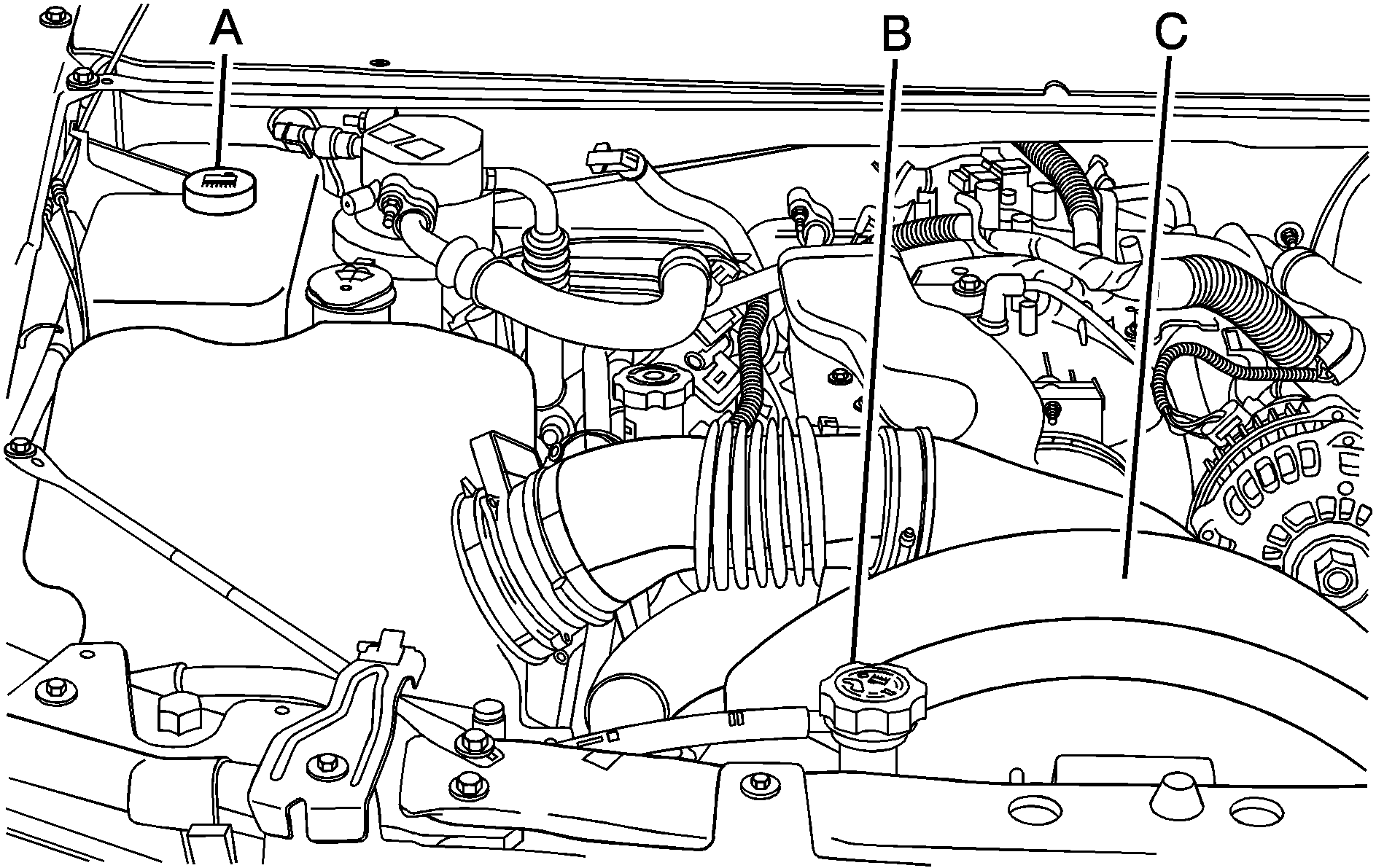 A
B
C