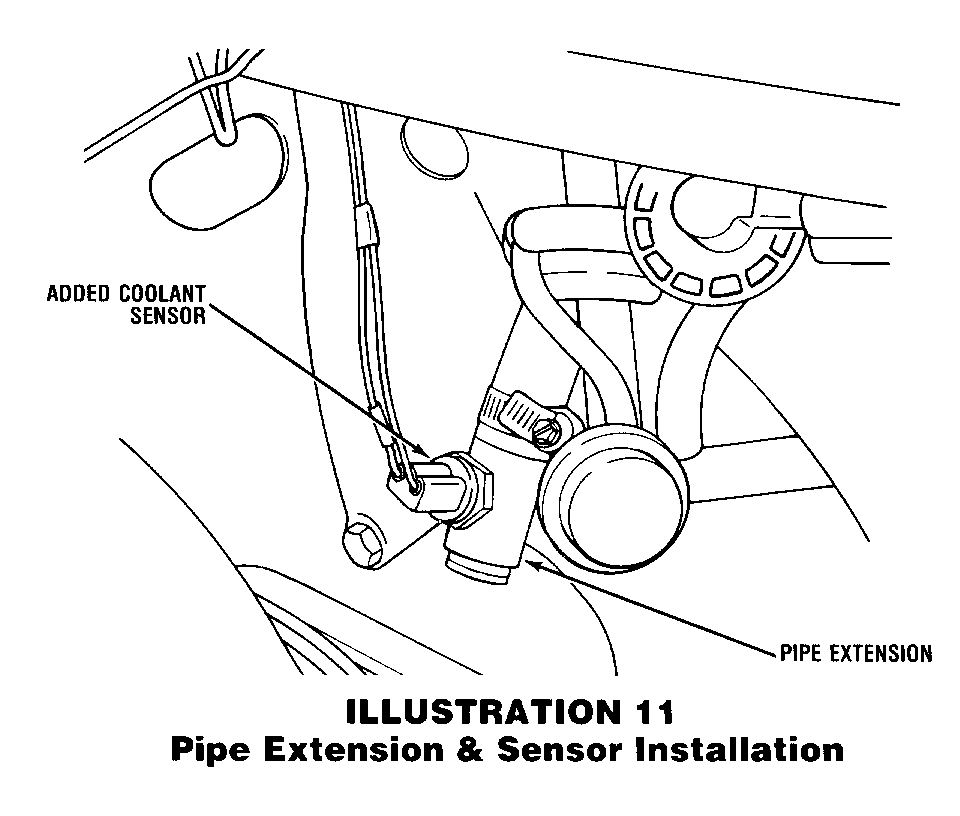 ADDED COOLANT SENSOR

PIPE EXTENSION

ILLUSTRATION 11
Pipe Extension & Sensor Installation