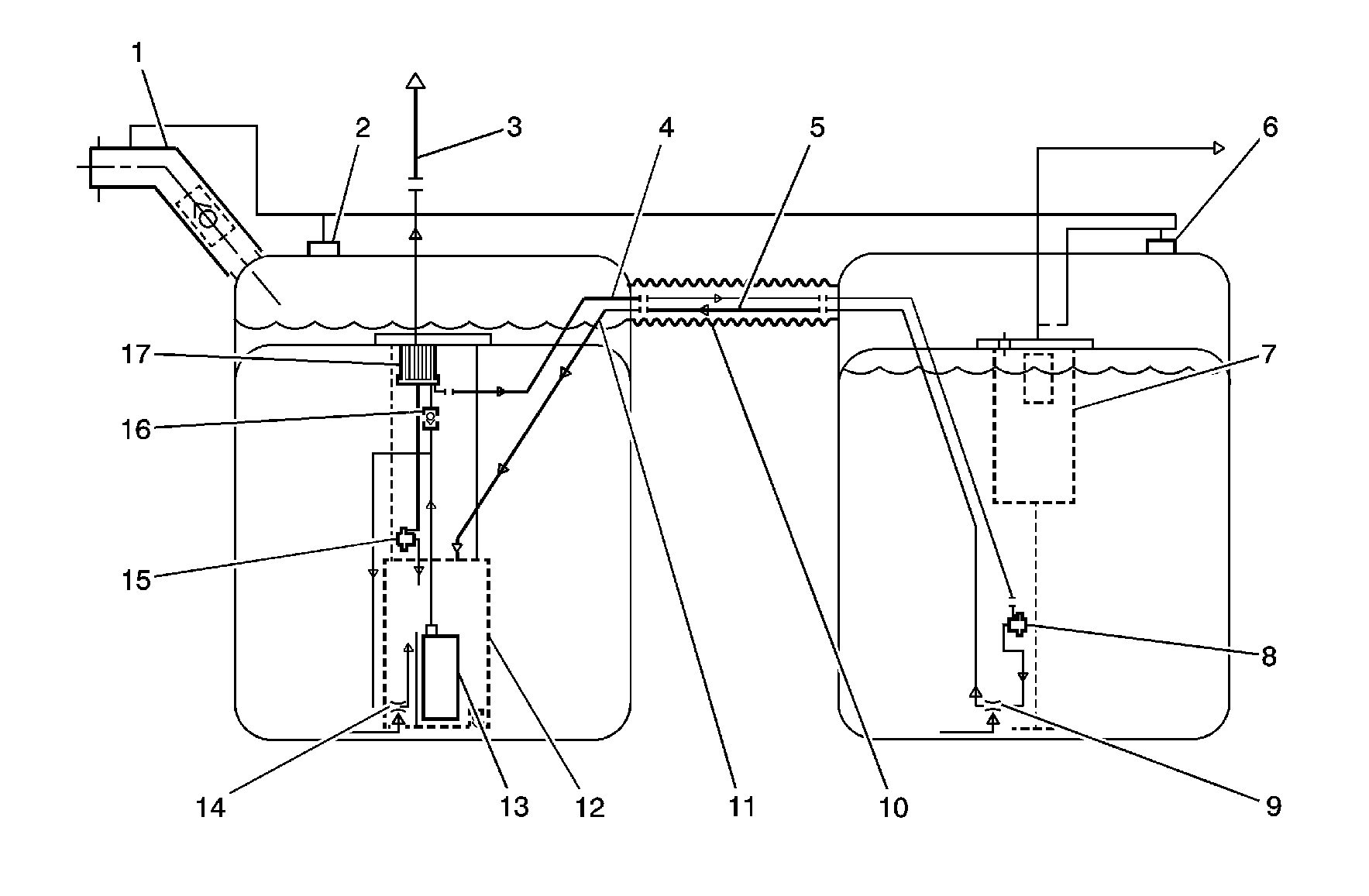 1
2
3
4
5
6
17
7
16
15
8
14
13
12
11
10
9