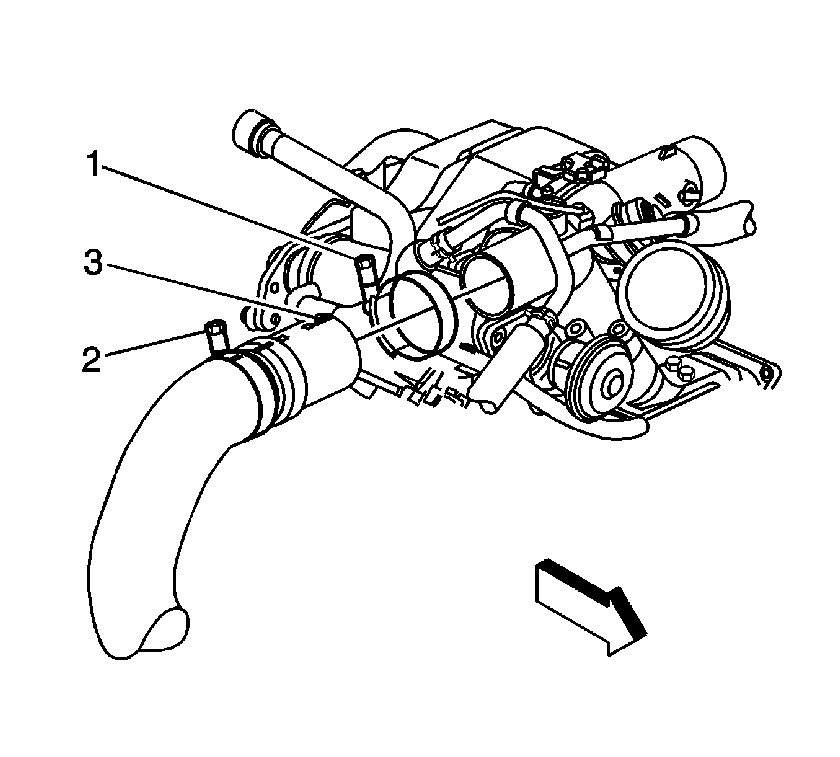 1
3
2