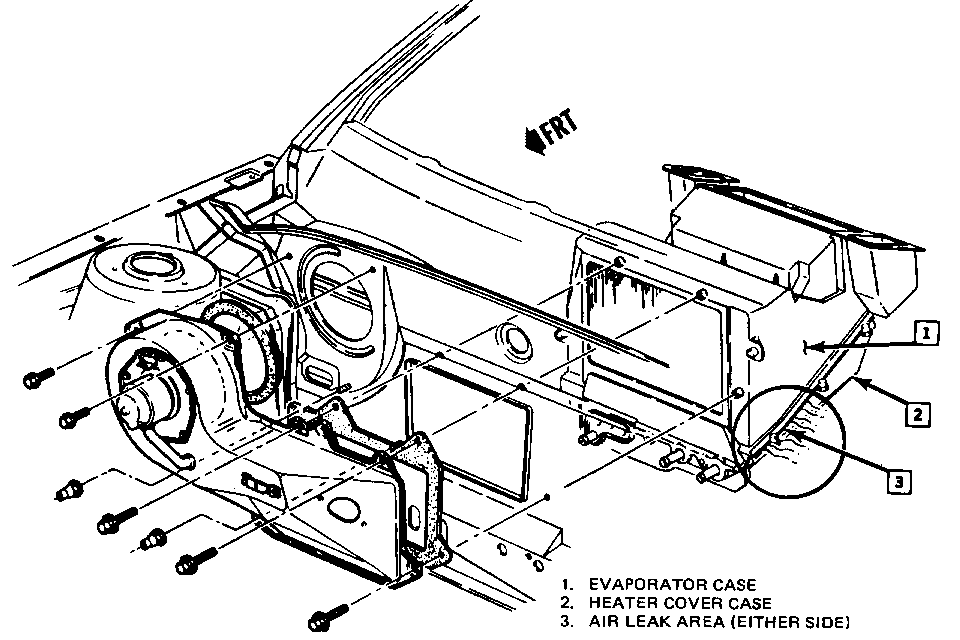 FRT

1

2

3

1. EVAPORATOR CASE
2. HEATER COVER CASE
3. AIR LEAK AREA (EITHER SIDE)