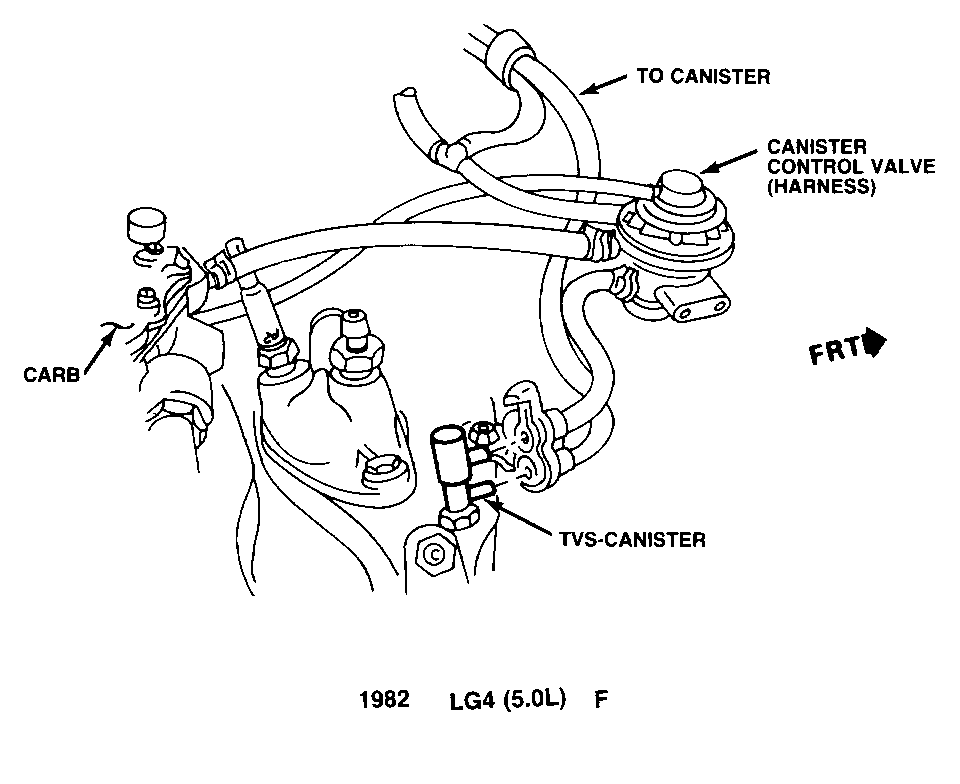 TO CANISTER

CANISTER CONTROL VALVE (HARNESS)

CARB

FRT

TVS-CANISTER

1982 LG4 (5.0L) F