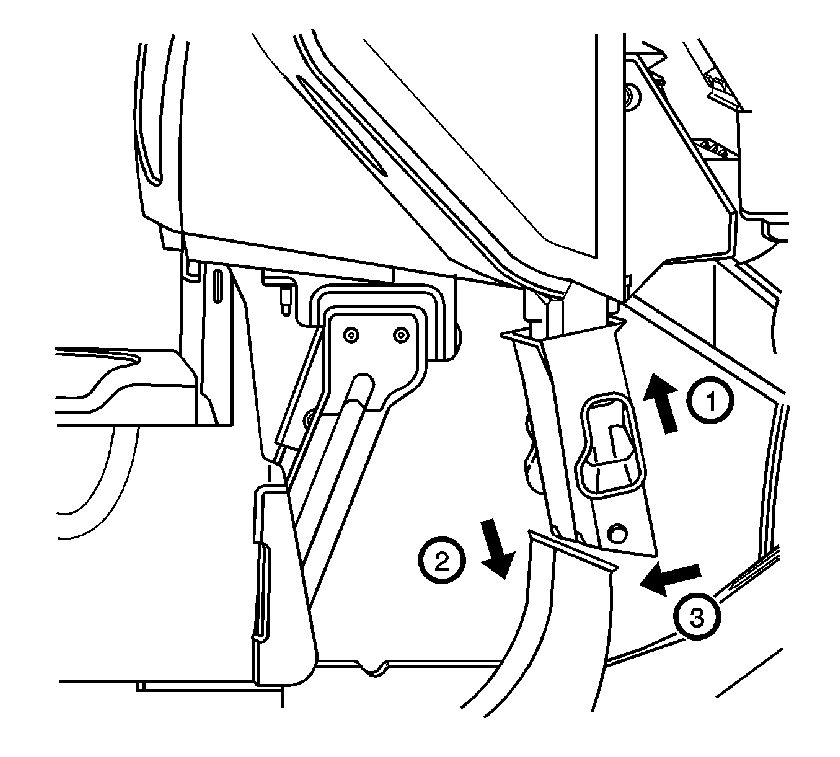 1
2
3