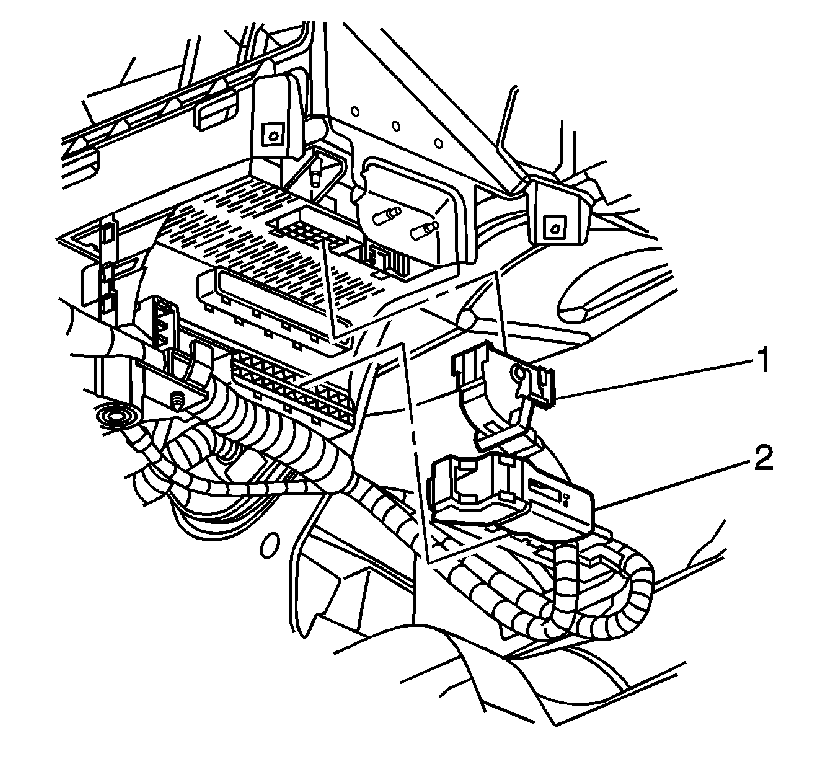 1
2