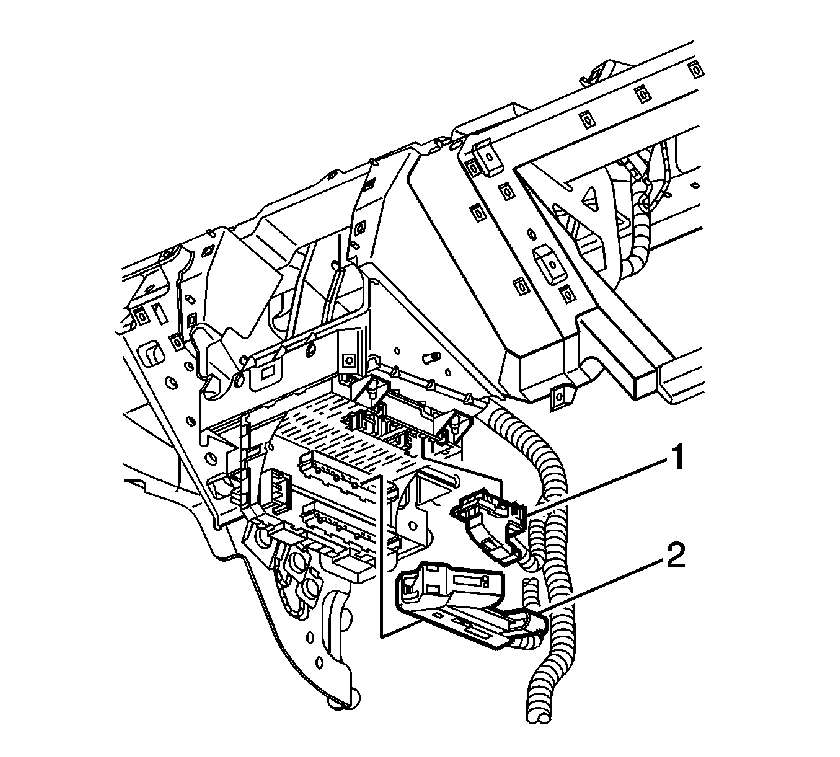 1
2