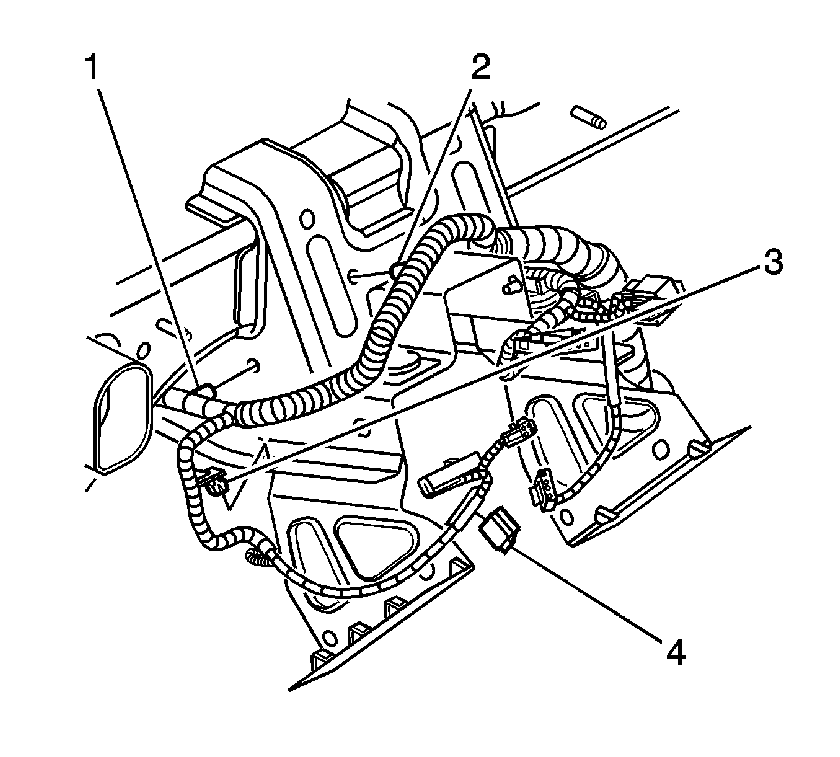 1
2
3
4