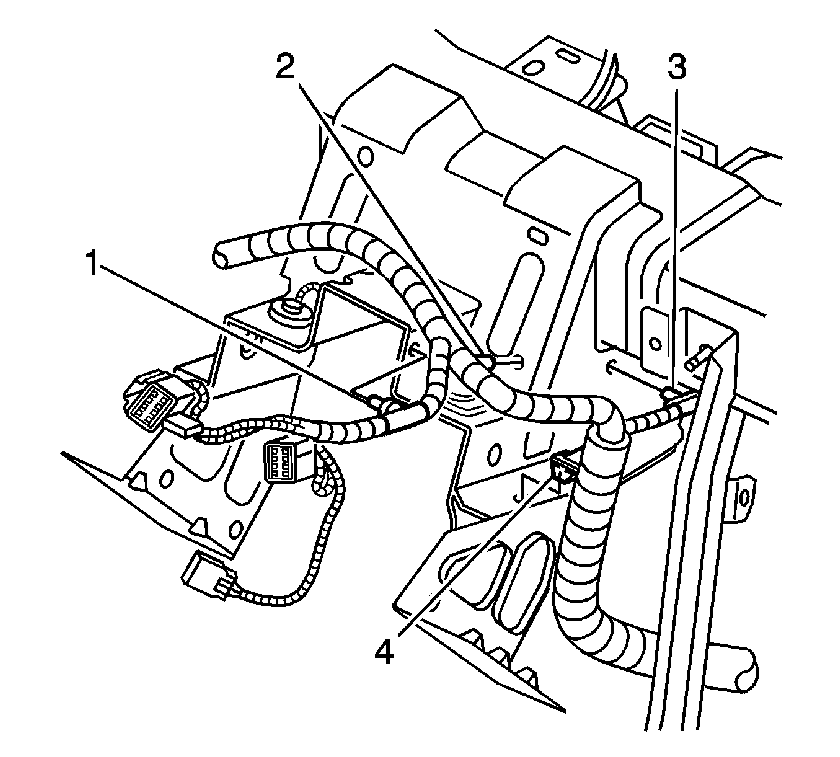 2
3
1
4