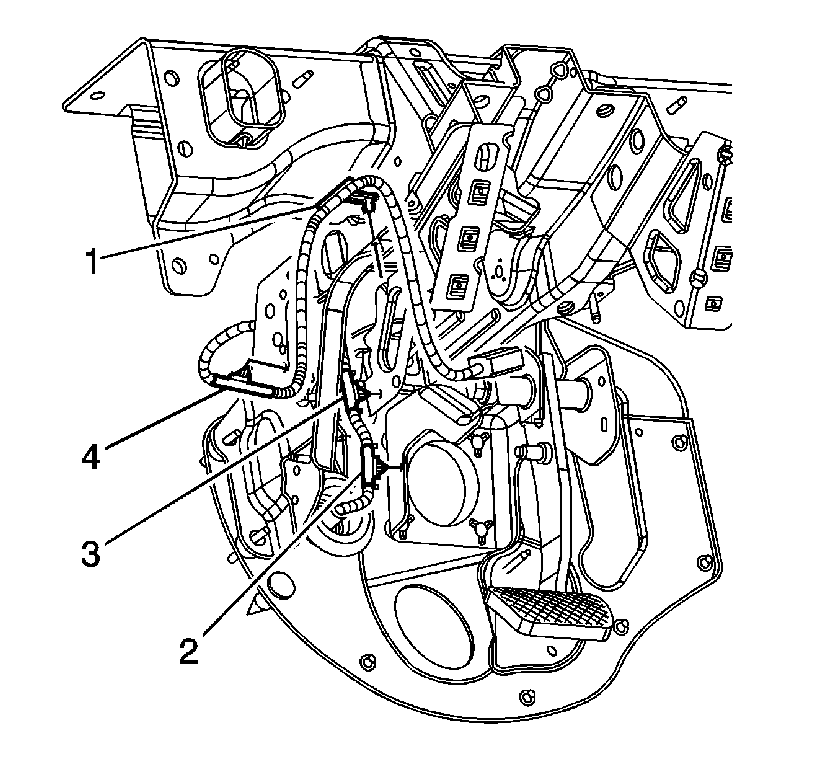 1
4
3
2