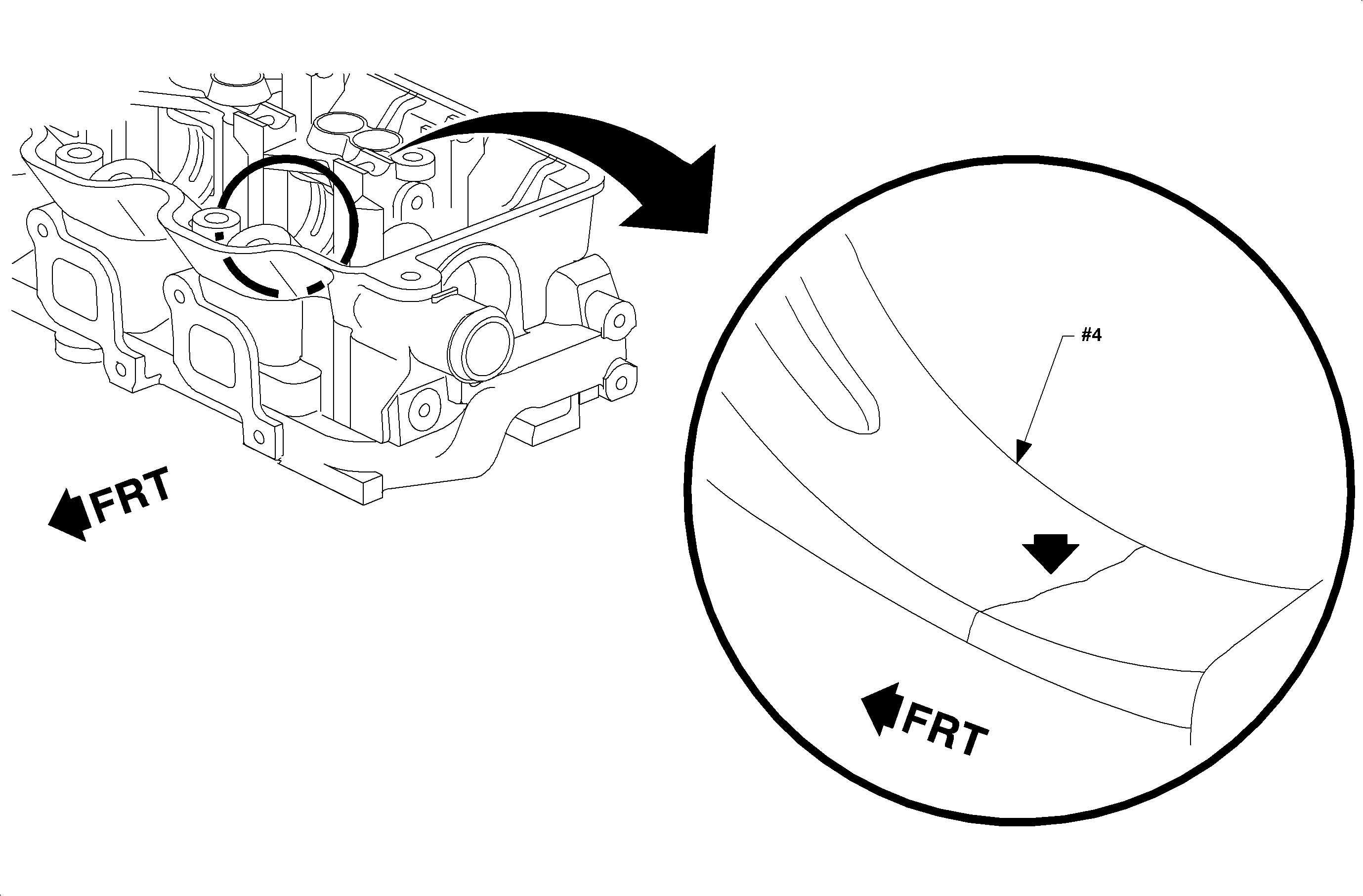 FRT

#4

FRT