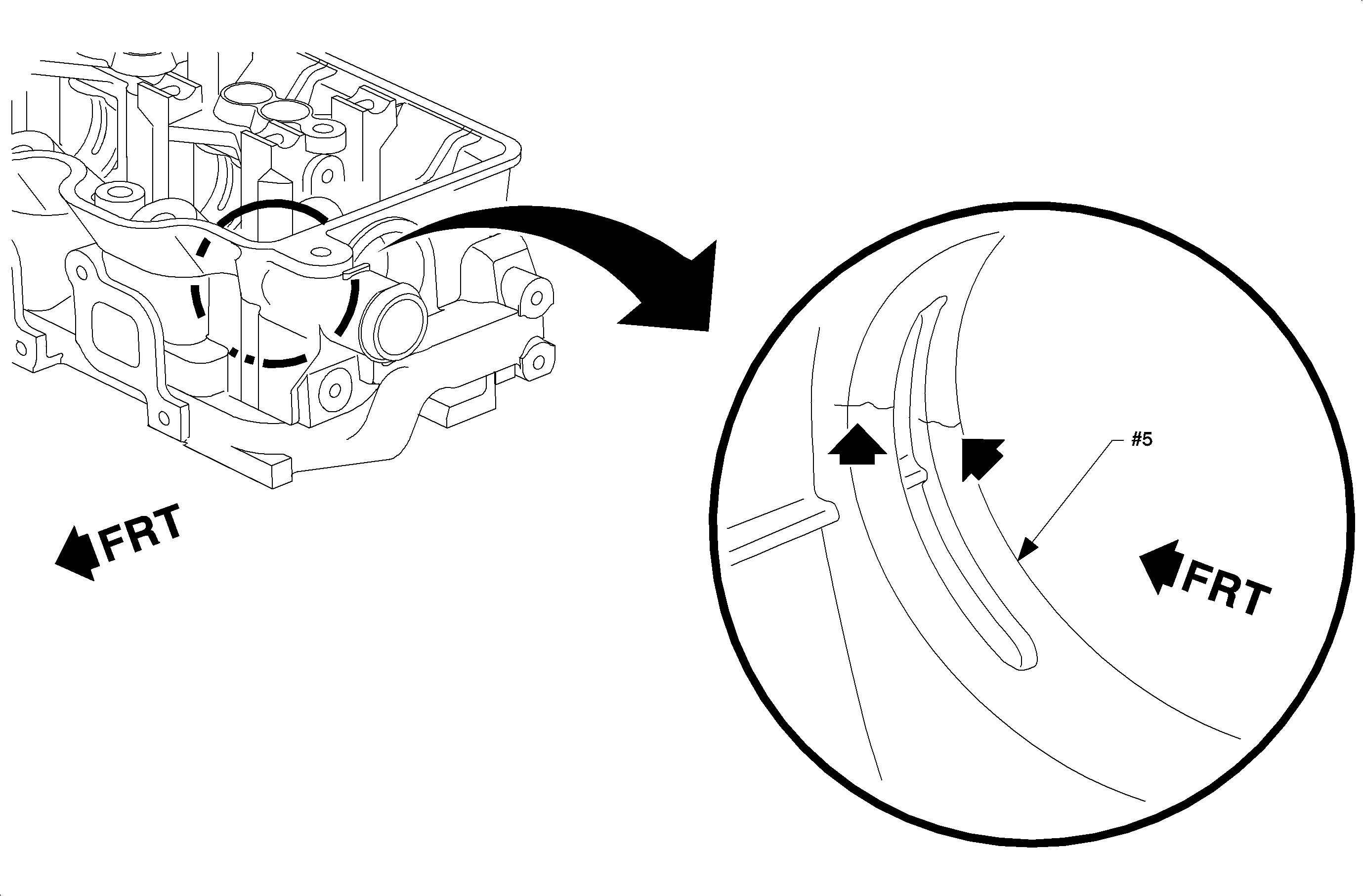 FRT

#5

FRT