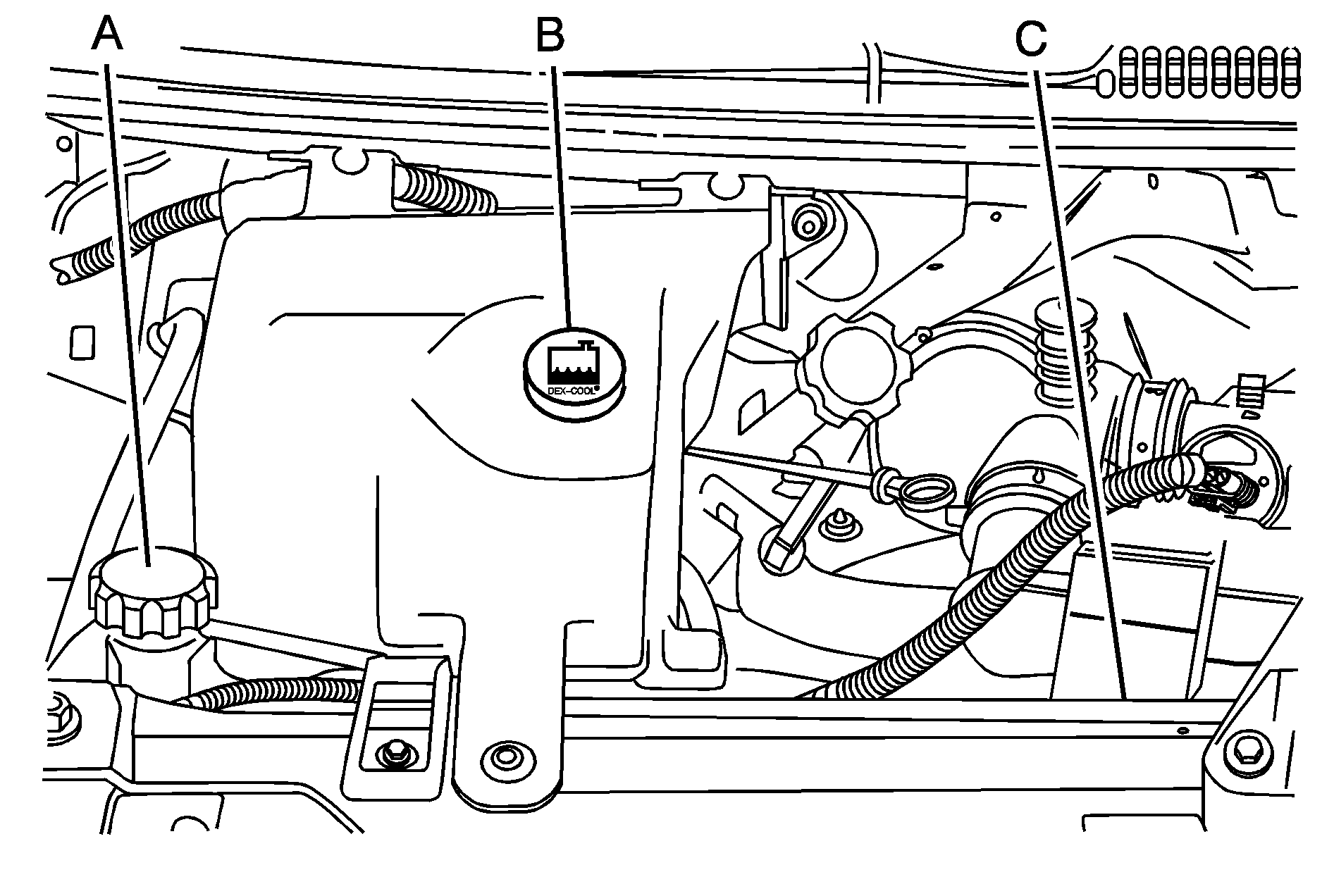 A
B
C
DEX-COOL®