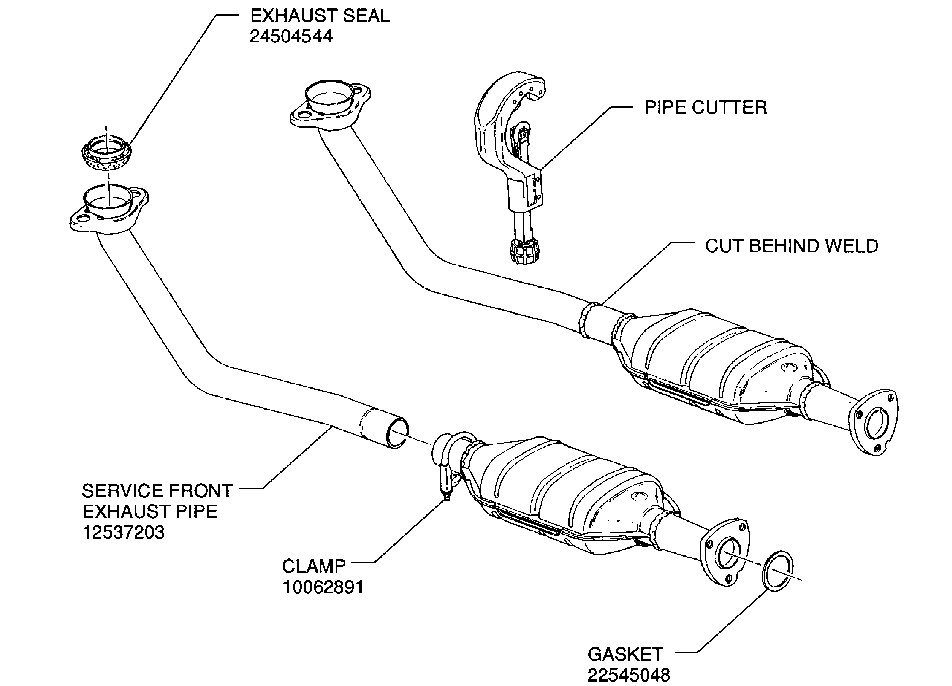 EXHAUST SEAL
24504544

PIPE CUTTER

CUT BEHIND WELD

SERVICE FRONT
EXHAUST PIPE
12537203

CLAMP
10062891

GASKET
22545048