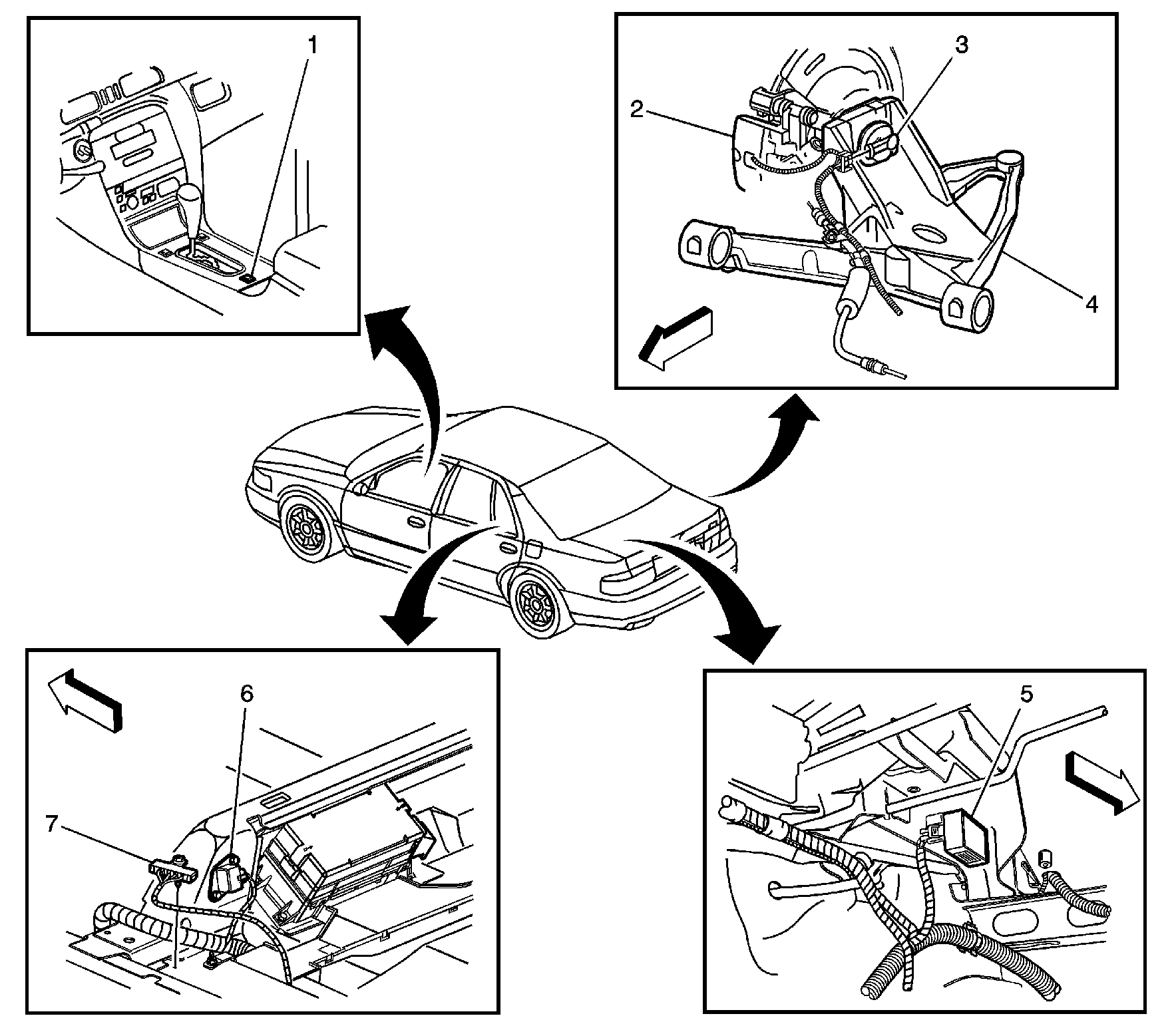 1

2

3

4

6

7

5