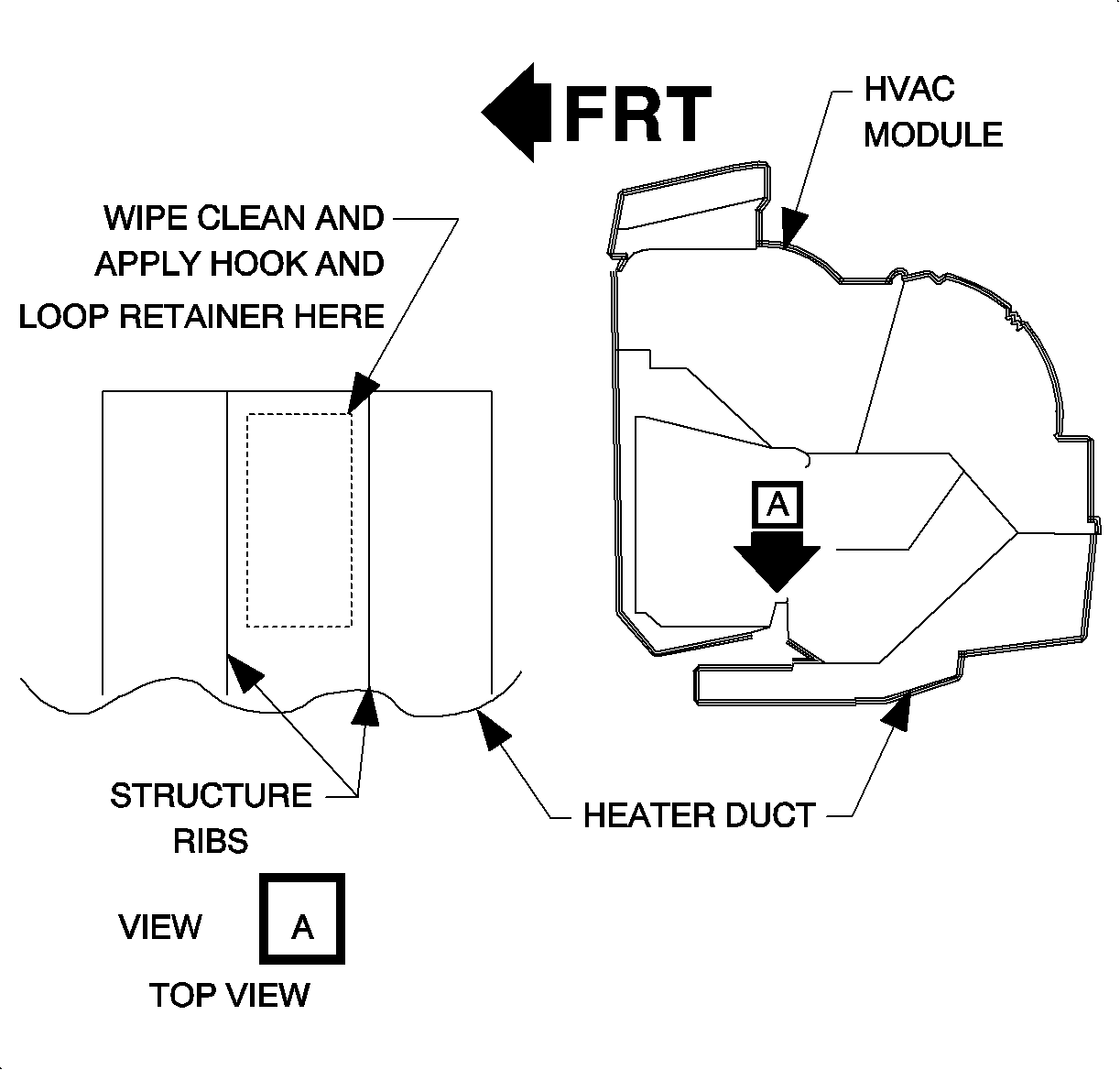 FRT

HVAC MODULE

WIPE CLEAN AND APPLY HOOK AND LOOP RETAINER HERE

A

STRUCTURE RIBS

HEATER DUCT

VIEW A

TOP VIEW