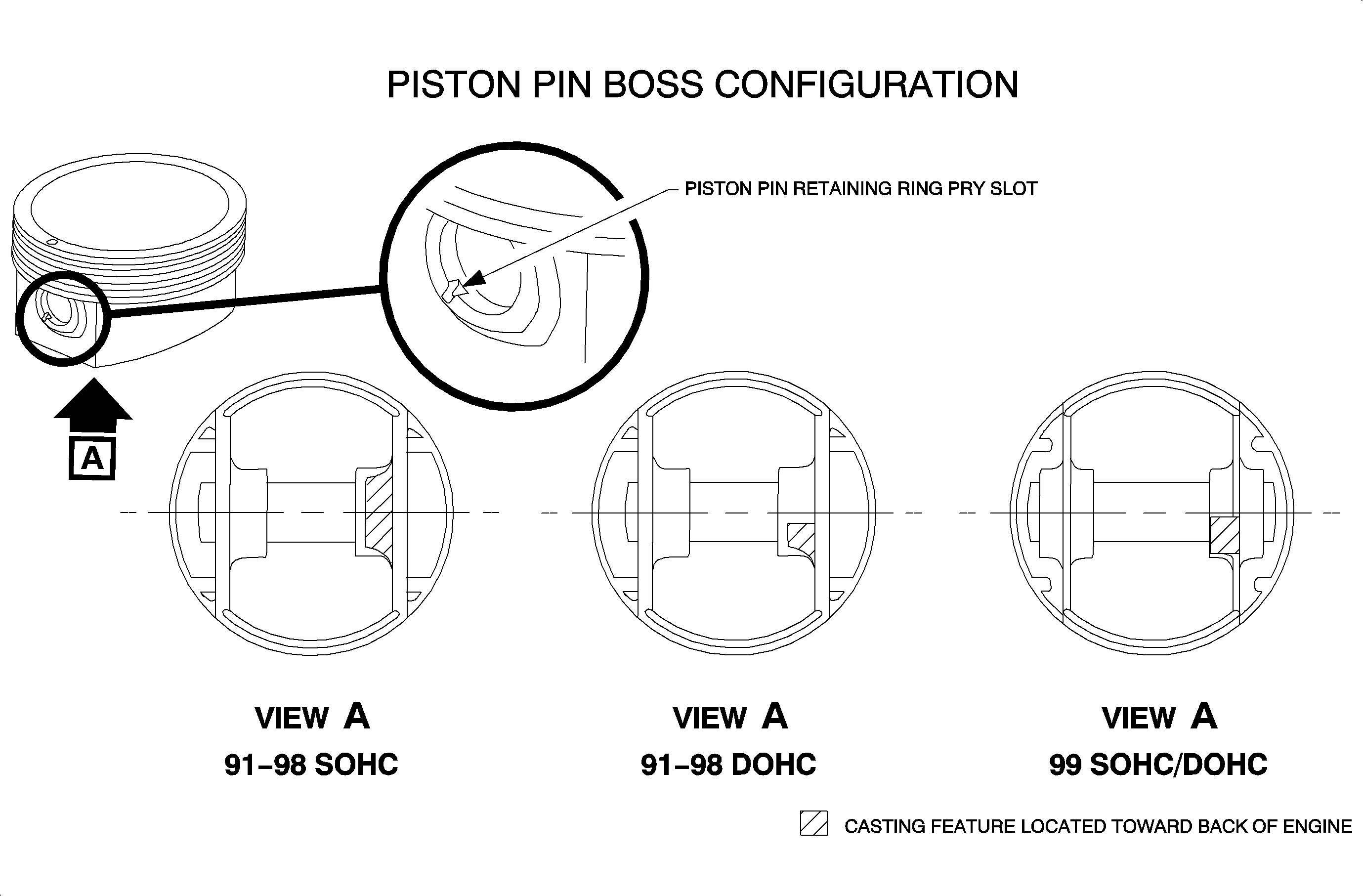 PISTON PIN BOSS CONFIGURATION

PISTON PIN RETAINING RING PRY SLOT

A

VIEW A
91–98 SOHC

VIEW A
91–98 DOHC

VIEW A
99 SOHC/DOHC

CASTING FEATURE LOCATED TOWARD BACK OF ENGINE