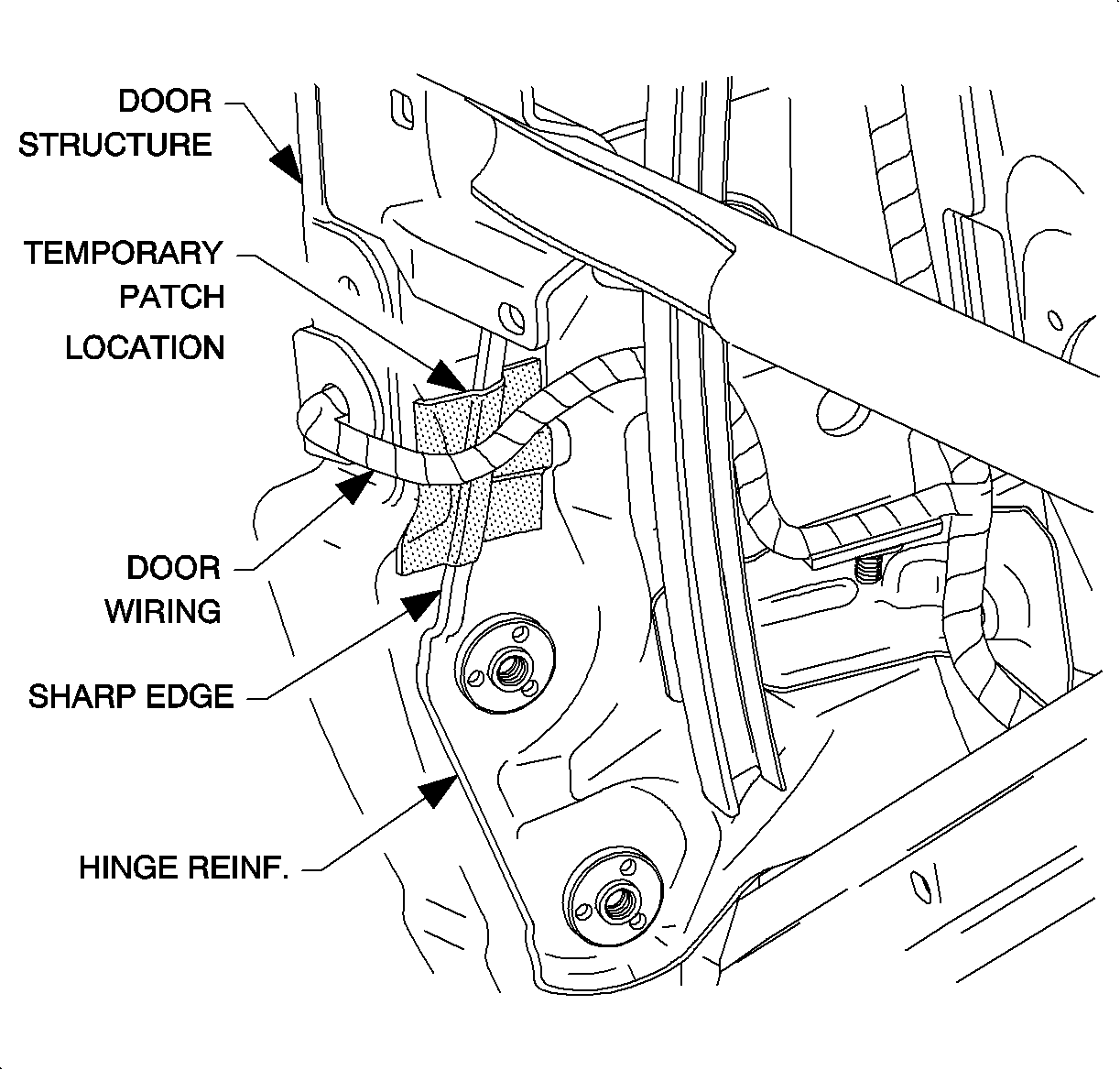 DOOR STRUCTURE

TEMPORARY PATCH LOCATION

DOOR WIRING

SHARP EDGE

HINGE REINF.