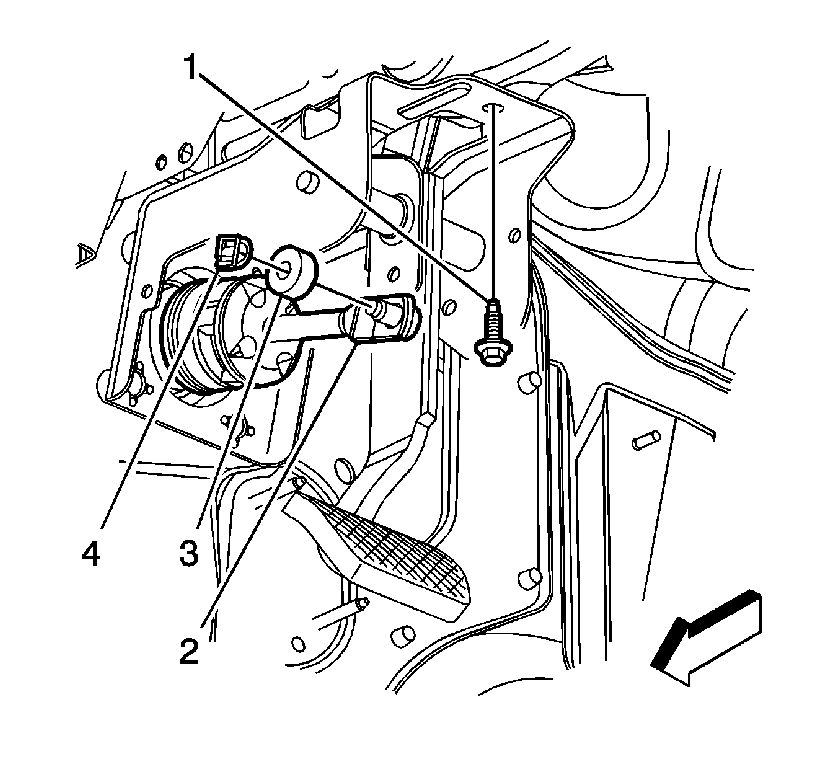 1
4
3
2