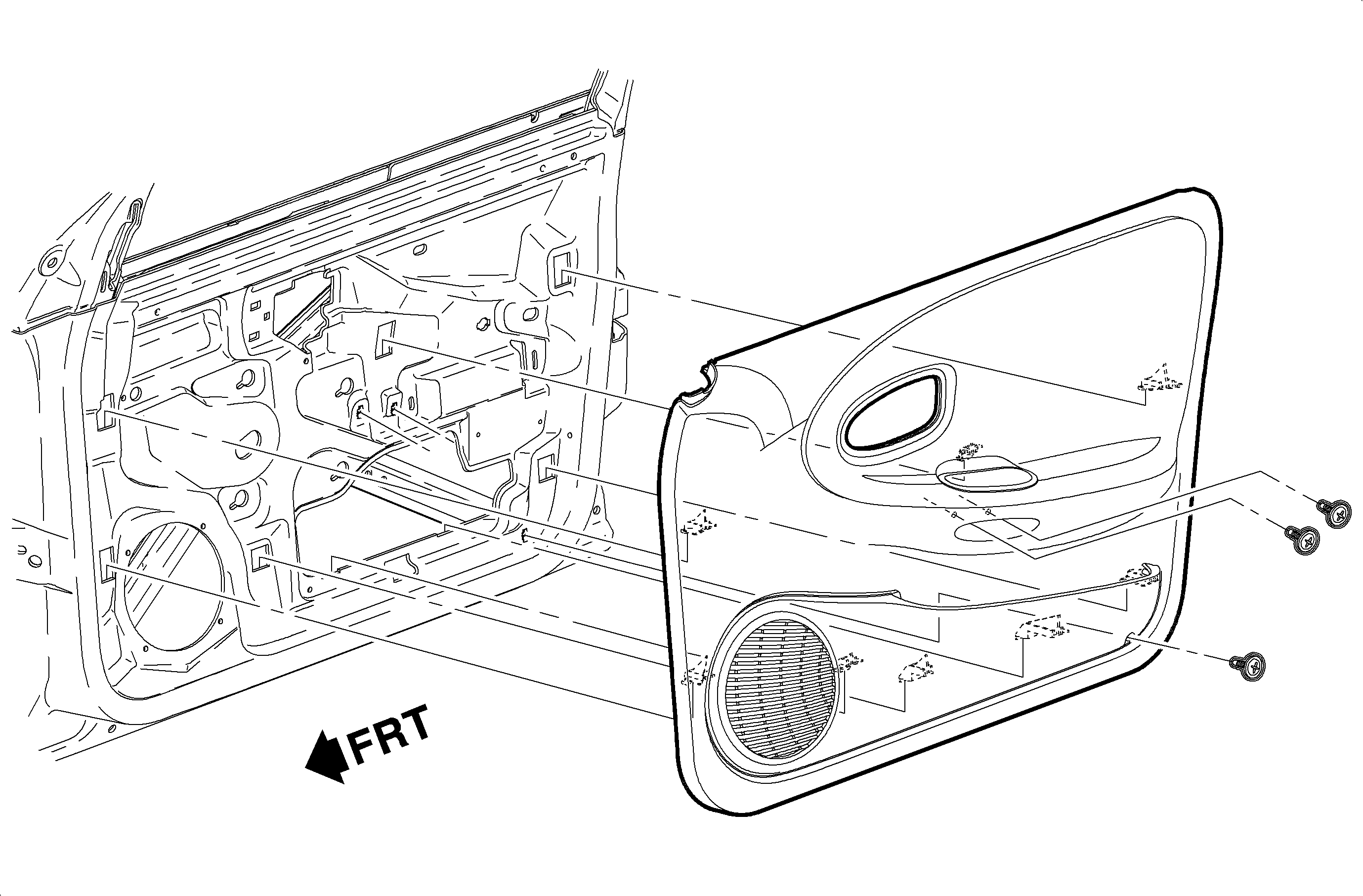 FRT