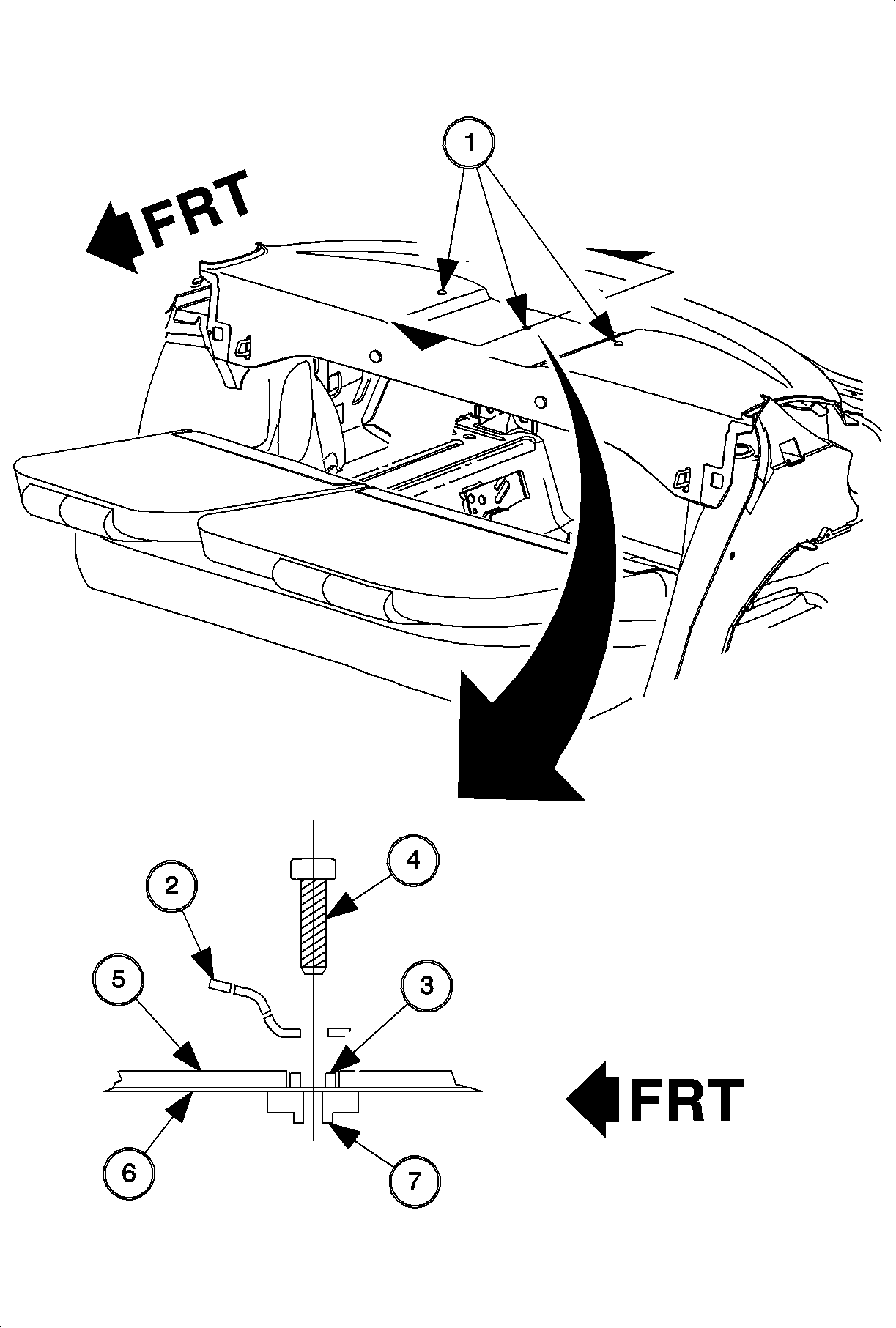 1

FRT

4

2

5

3

FRT

6

7