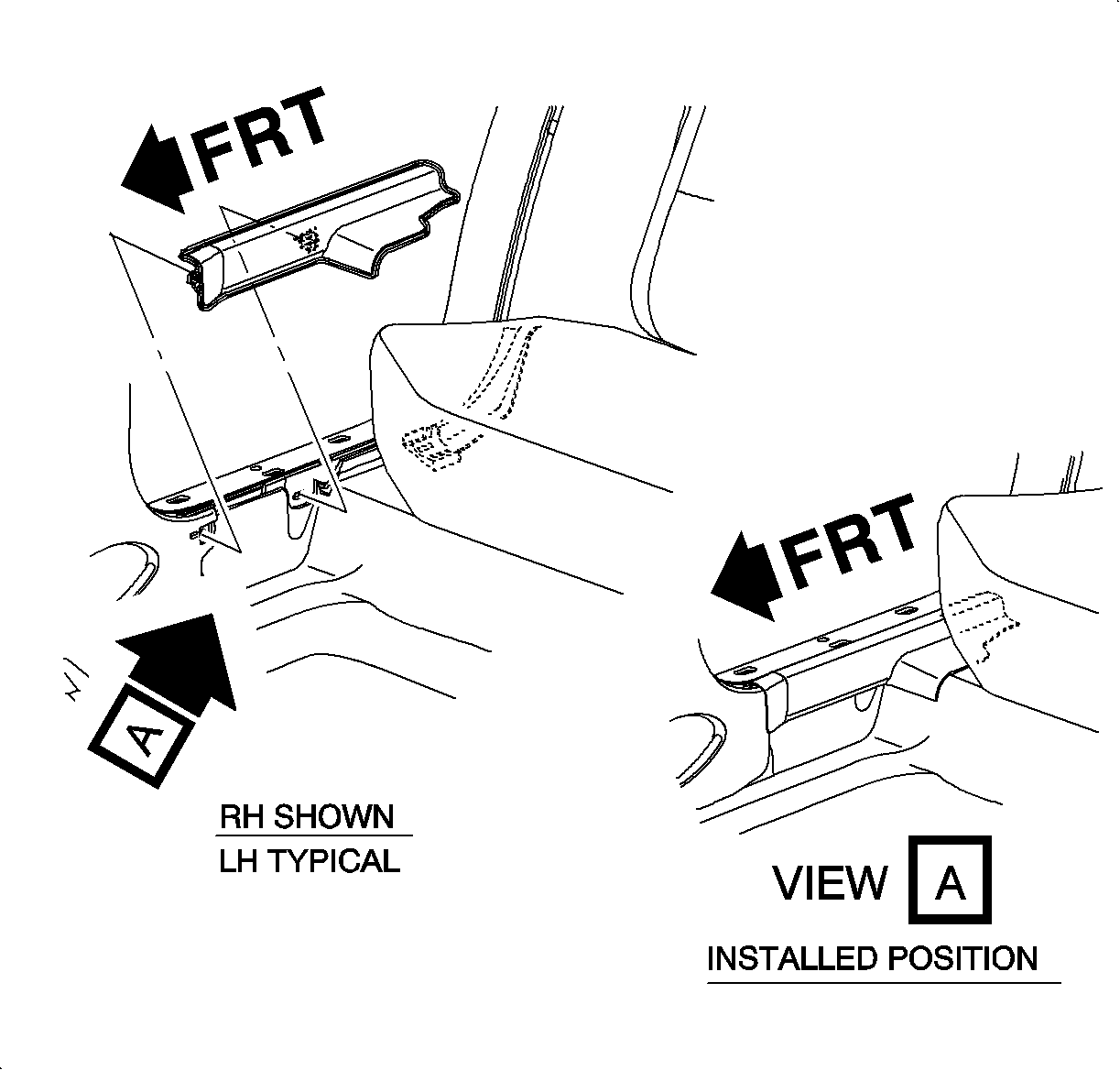 FRT

A

RH SHOWN
LH TYPICAL

FRT

VIEW A

INSTALLED POSITION