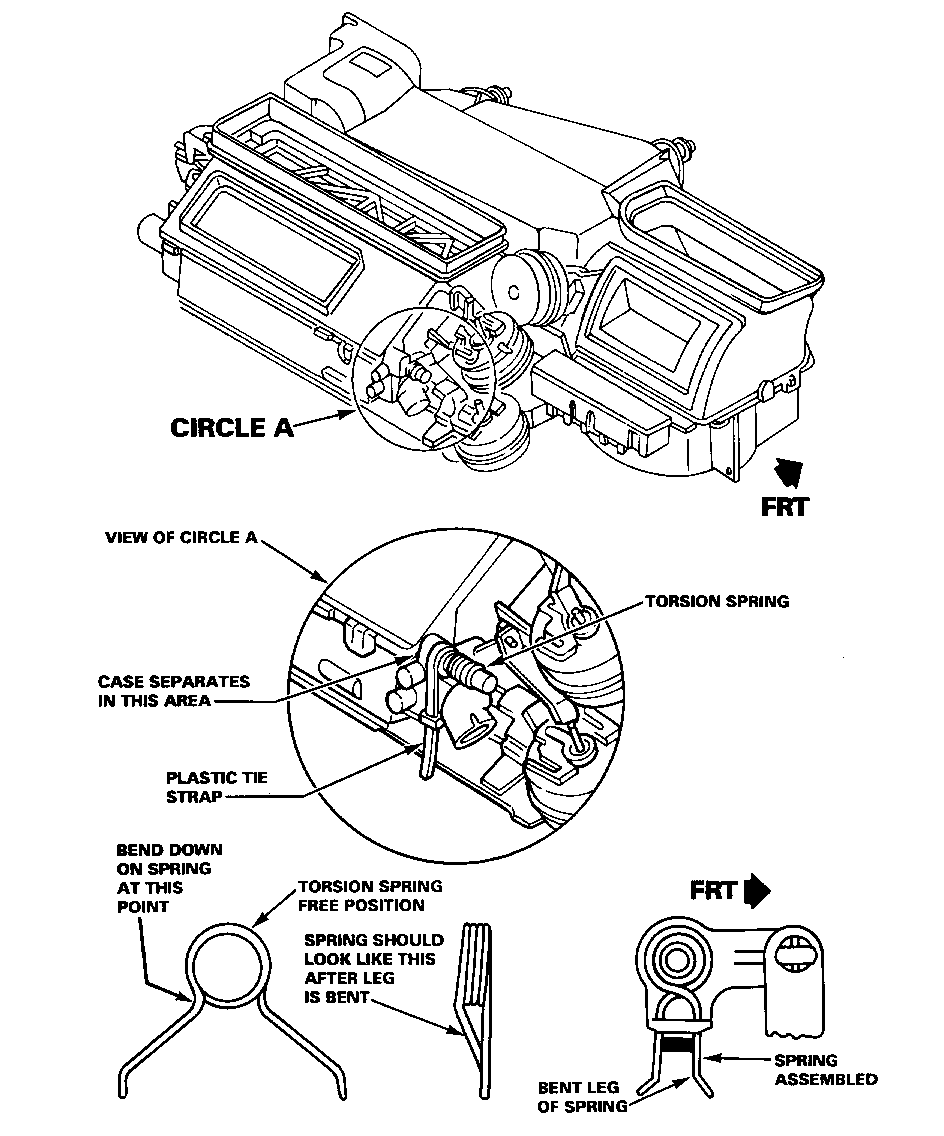 CIRCLE A

FRT

VIEW OF CIRCLE A

TORSION SPRING

CASE SEPARATES IN THIS AREA

PLASTIC TIE STRAP

BEND DOWN ON SPRING AT THIS POINT

TORSION SPRING FREE POSITION

SPRING SHOULD LOOK LIKE THIS AFTER LEG IS BENT

FRT

SPRING ASSEMBLED

BENT LEG OF SPRING