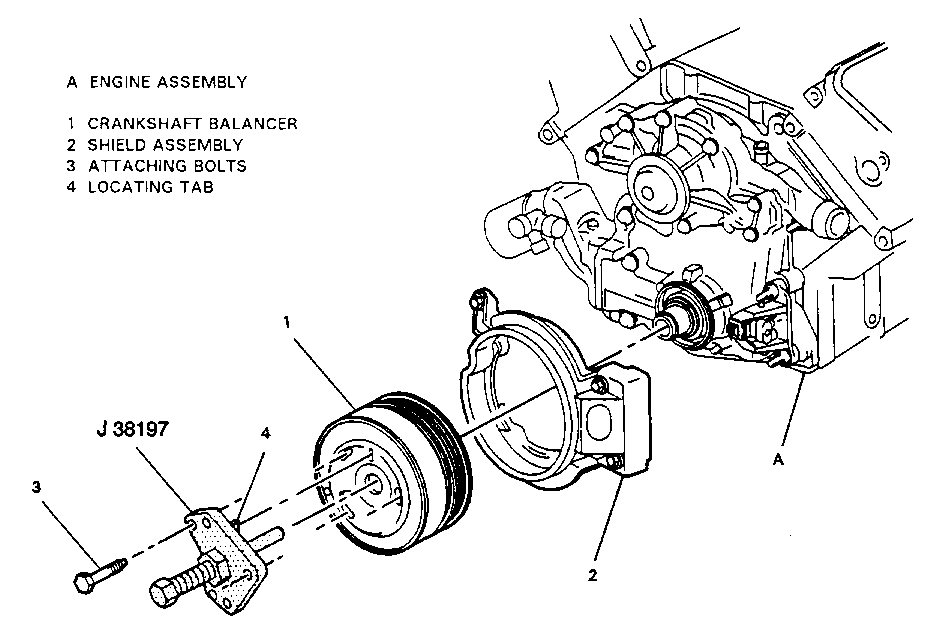 A ENGINE ASSEMBLY

1 CRANKSHAFT BALANCER
2 SHIELD ASSEMBLY
3 ATTACHING BOLTS
4 LOCATING TAB

1

J 38197

4

3

A

2