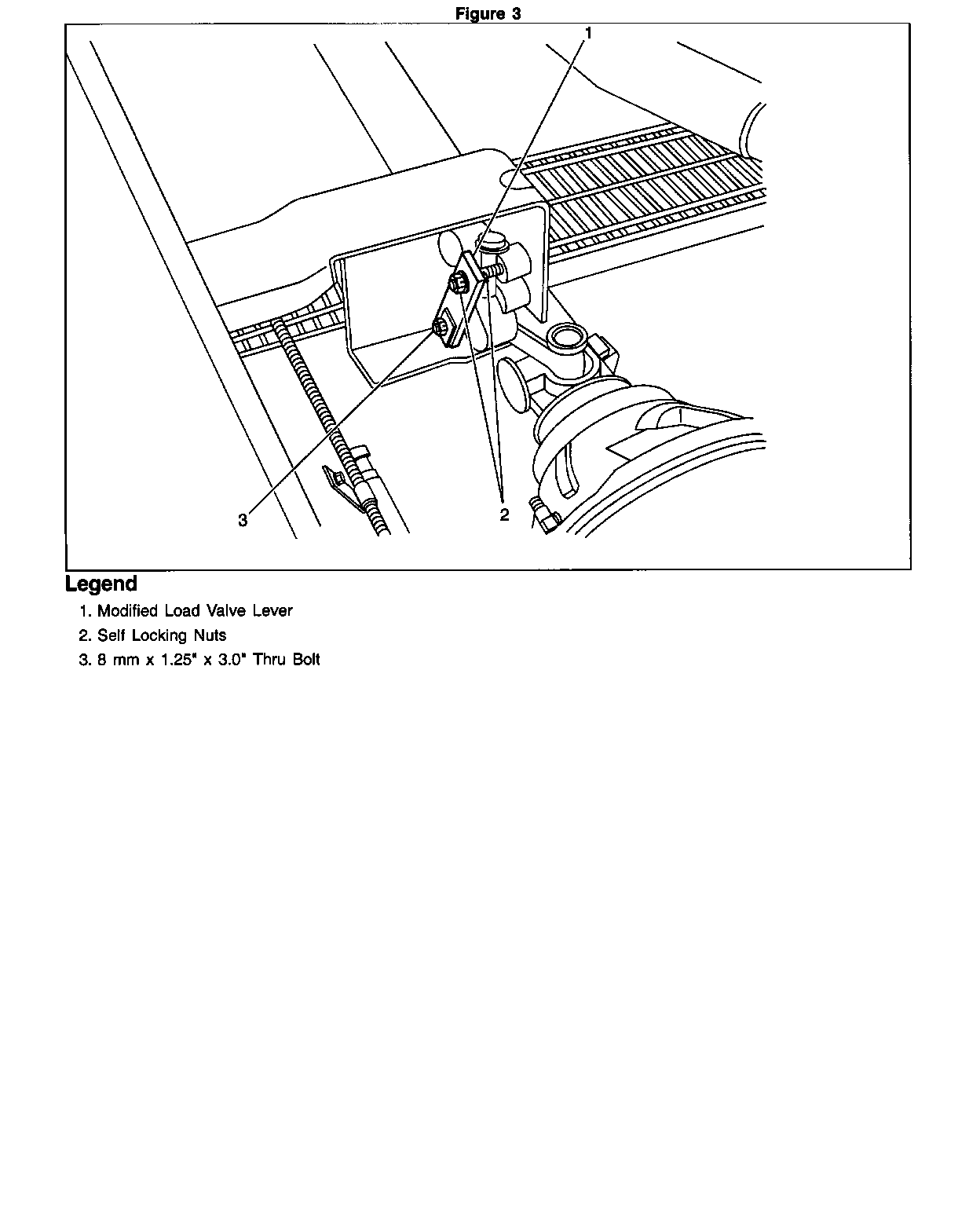 Figure 3

1

3

2

Legend

1. Modified Load Valve Lever
2. Self Locking Nuts
3. 8 mm x 1.25" x 3.0" Thru Bolt