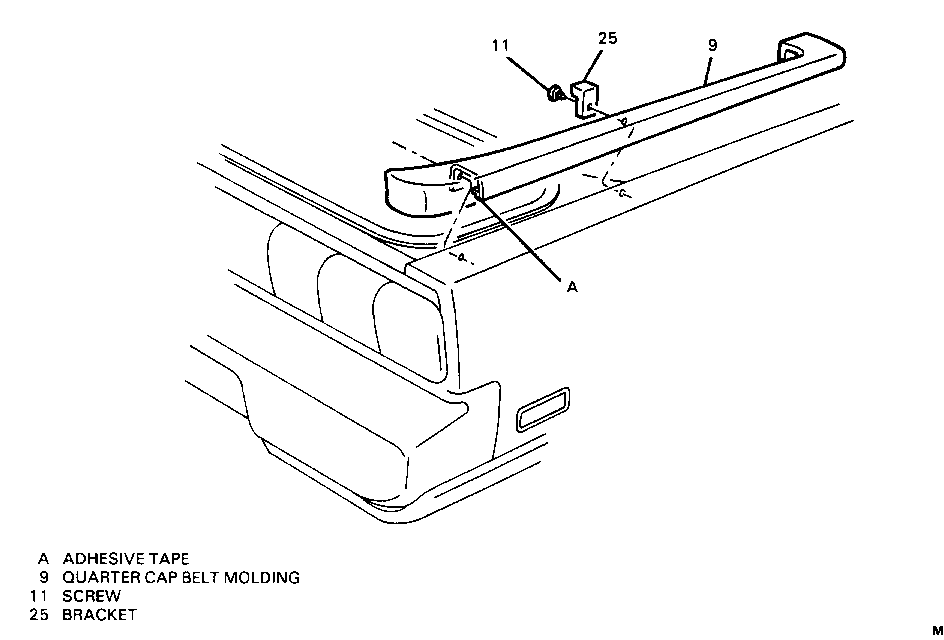 11
25
9
A

A ADHESIVE TAPE
9 QUARTER CAP BELT MOLDING
11 SCREW
25 BRACKET

M