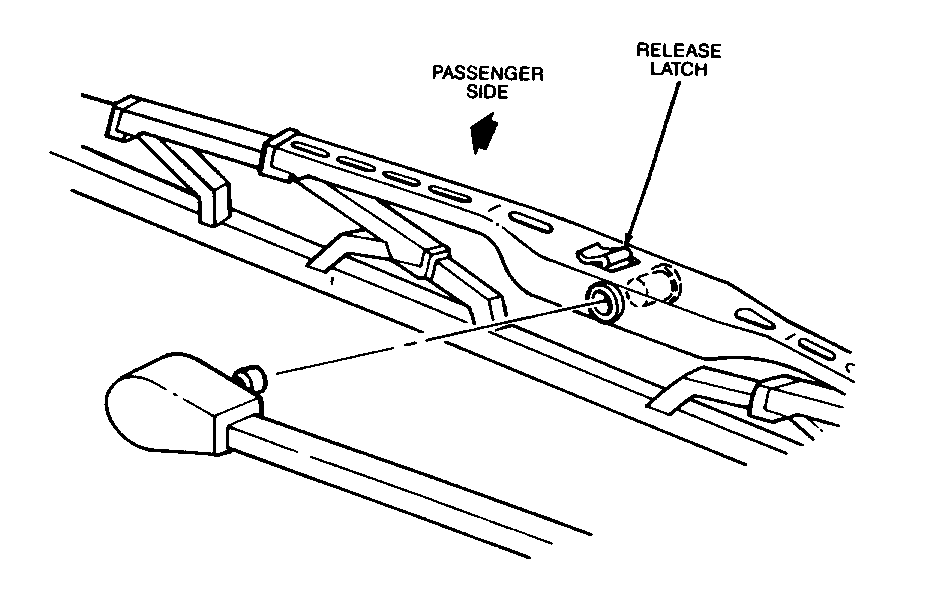 PASSENGER SIDE

RELEASE LATCH