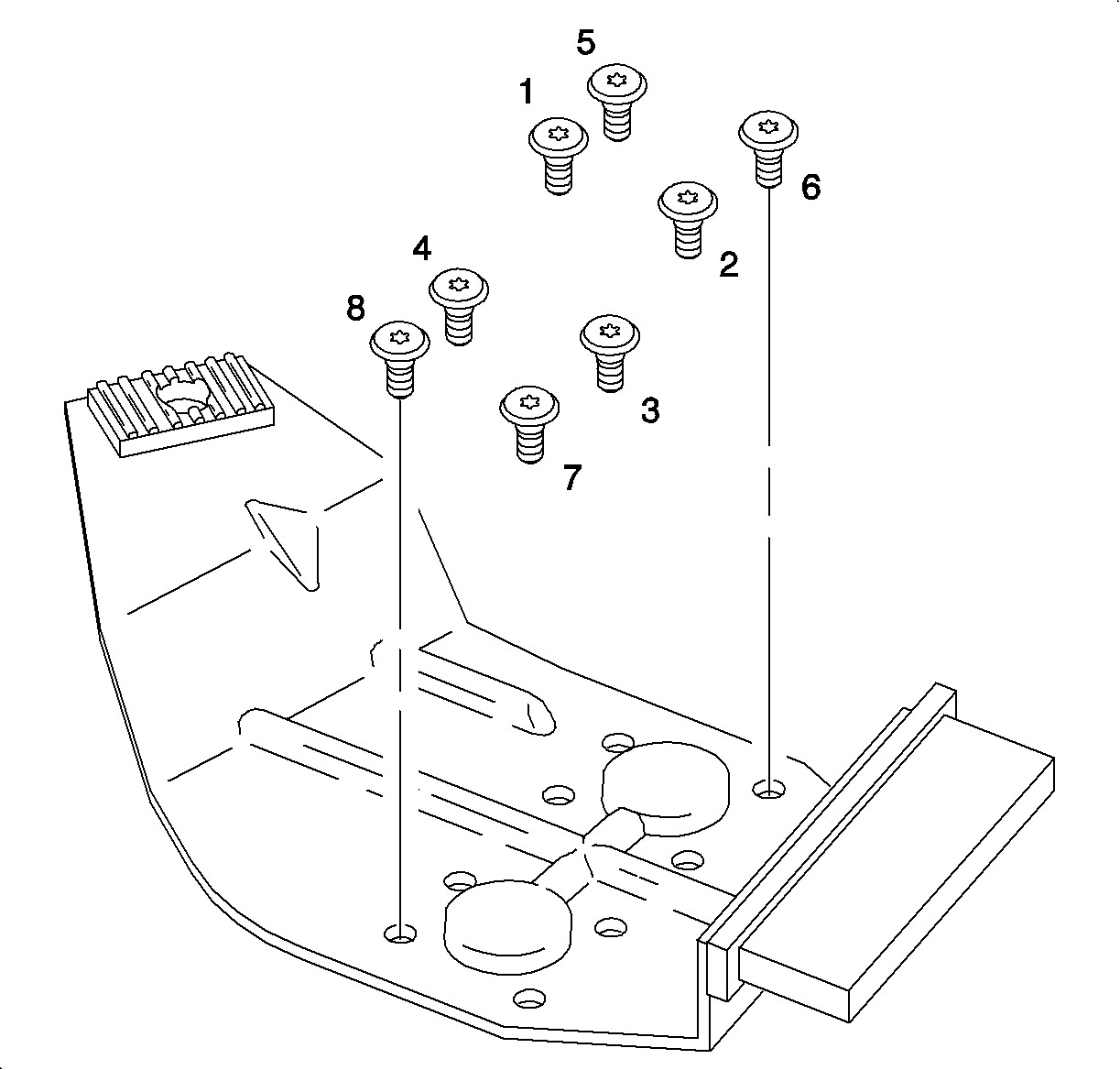 5
1
6
2
4
8
3
7