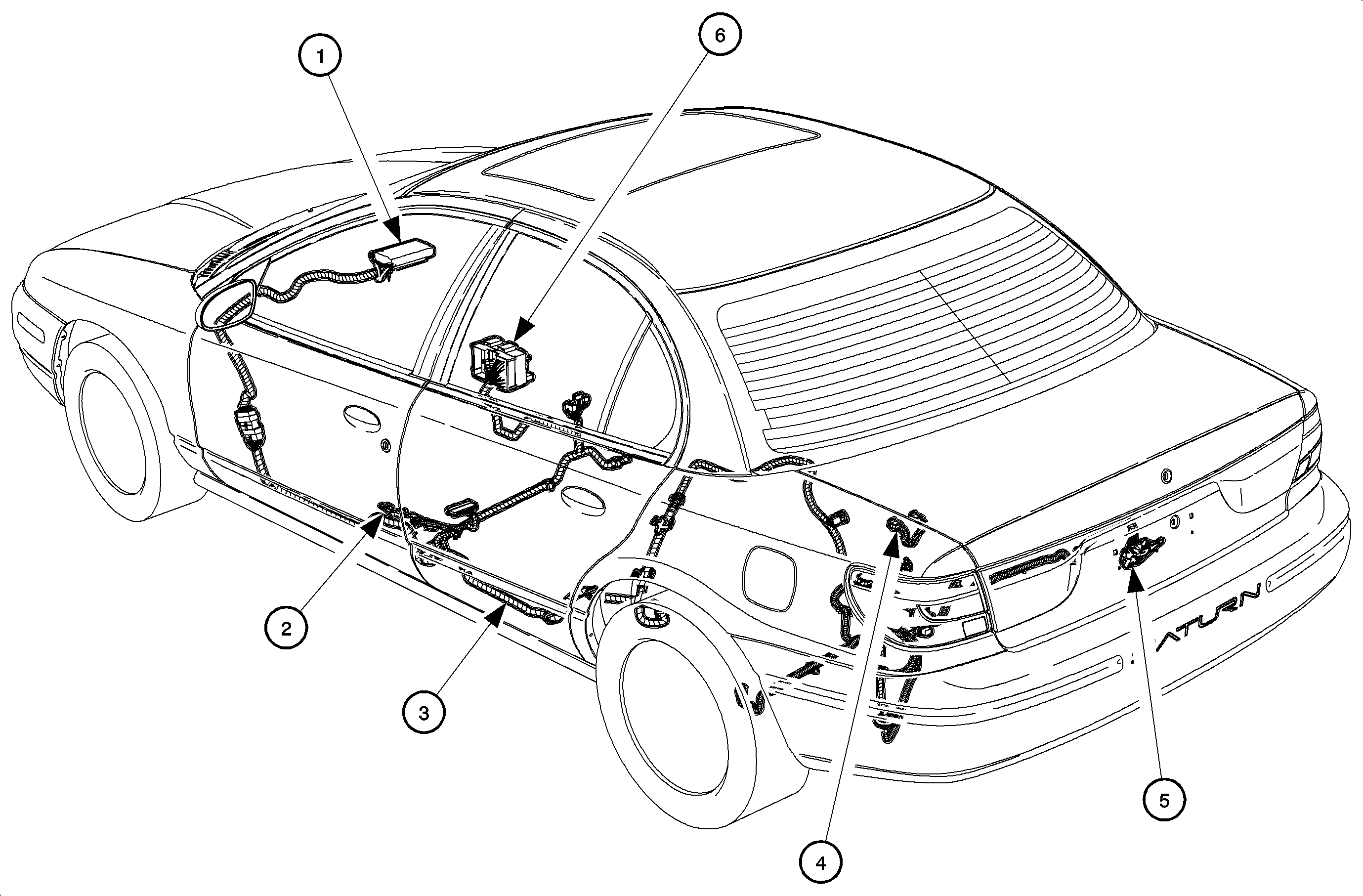 1
6
2
3
4
5
ATURN