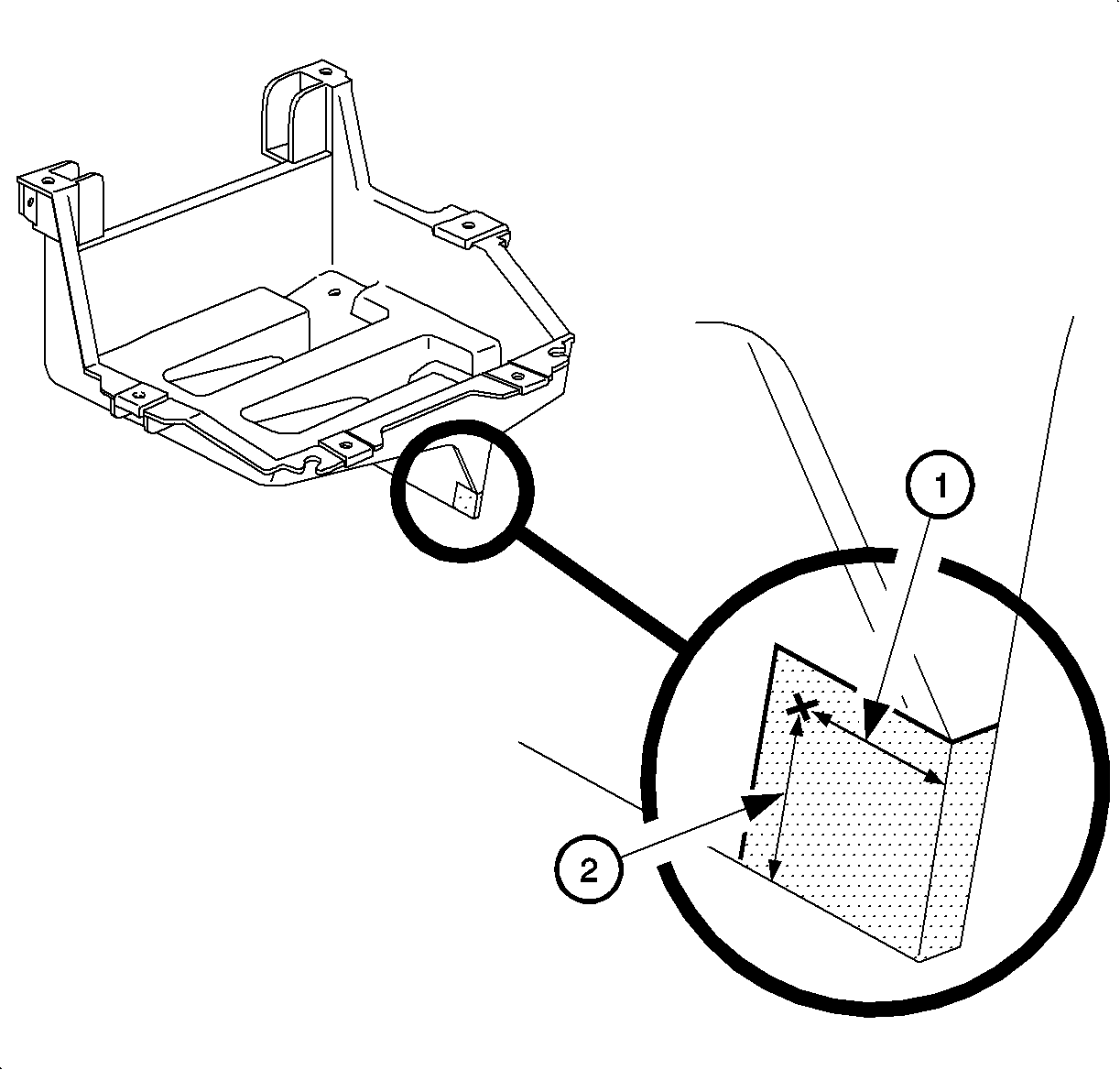 1
2