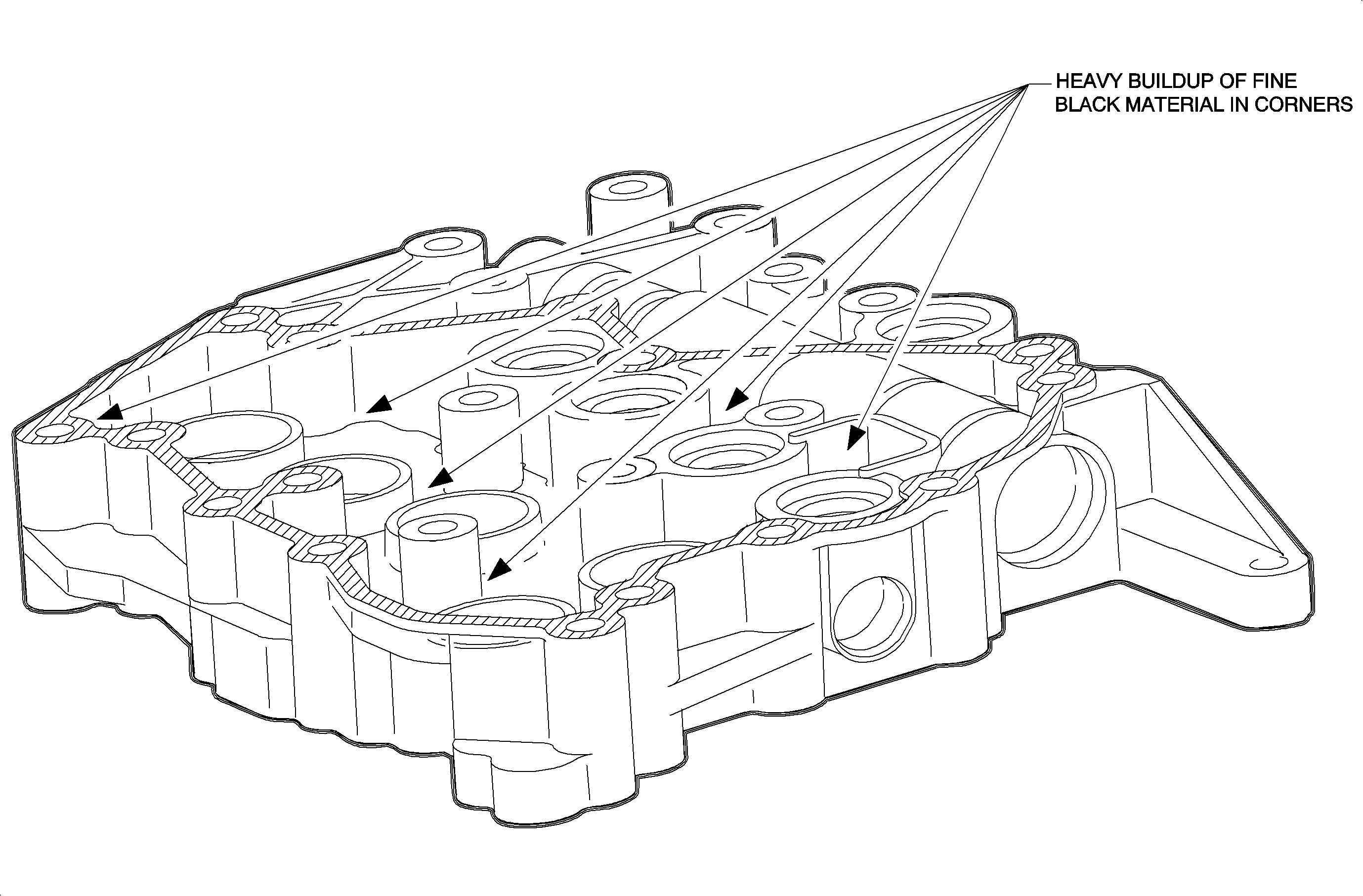 HEAVY BUILDUP OF FINE BLACK MATERIAL IN CORNERS