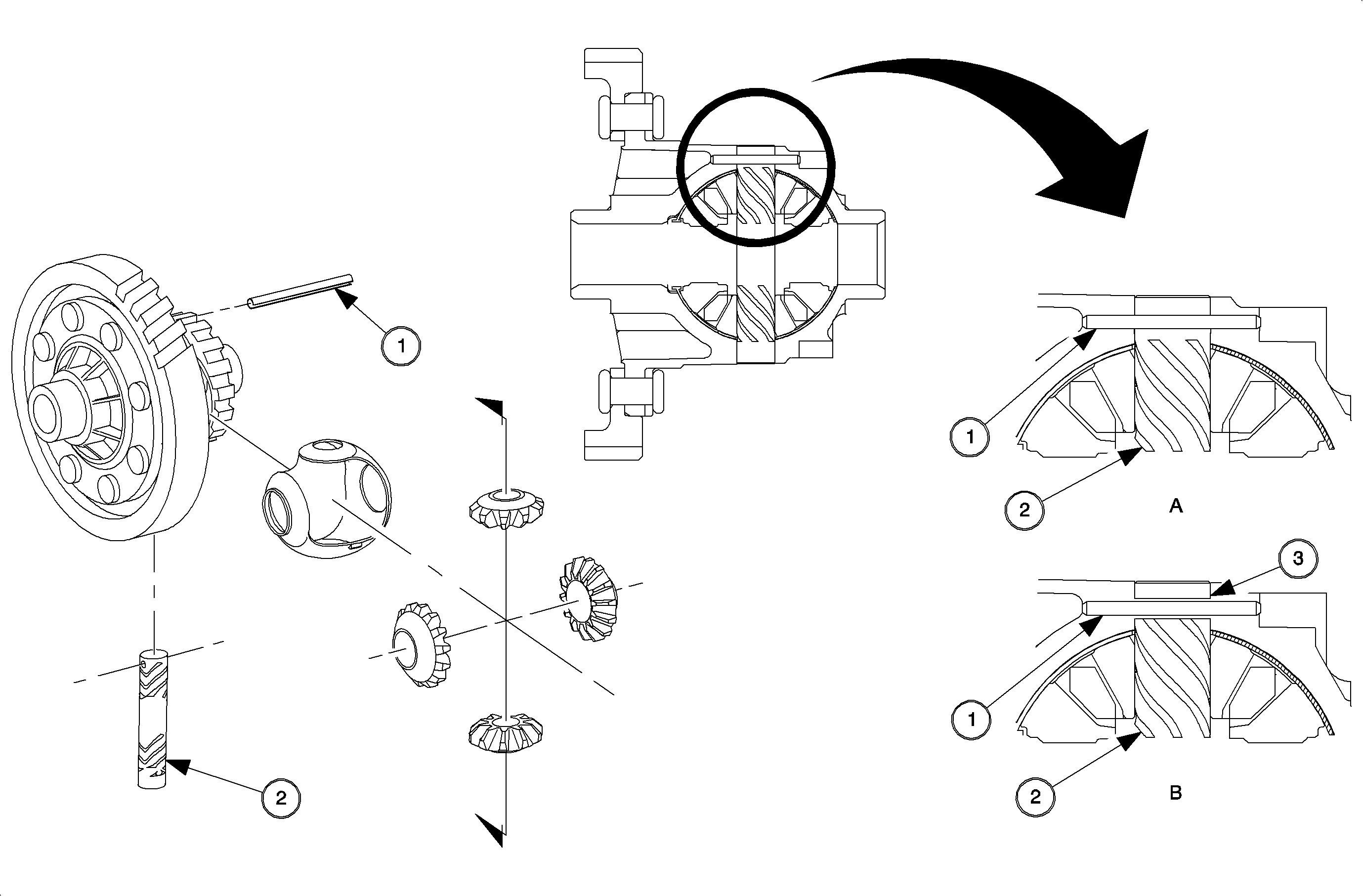 1

2

1

2

A

3

1

2

B