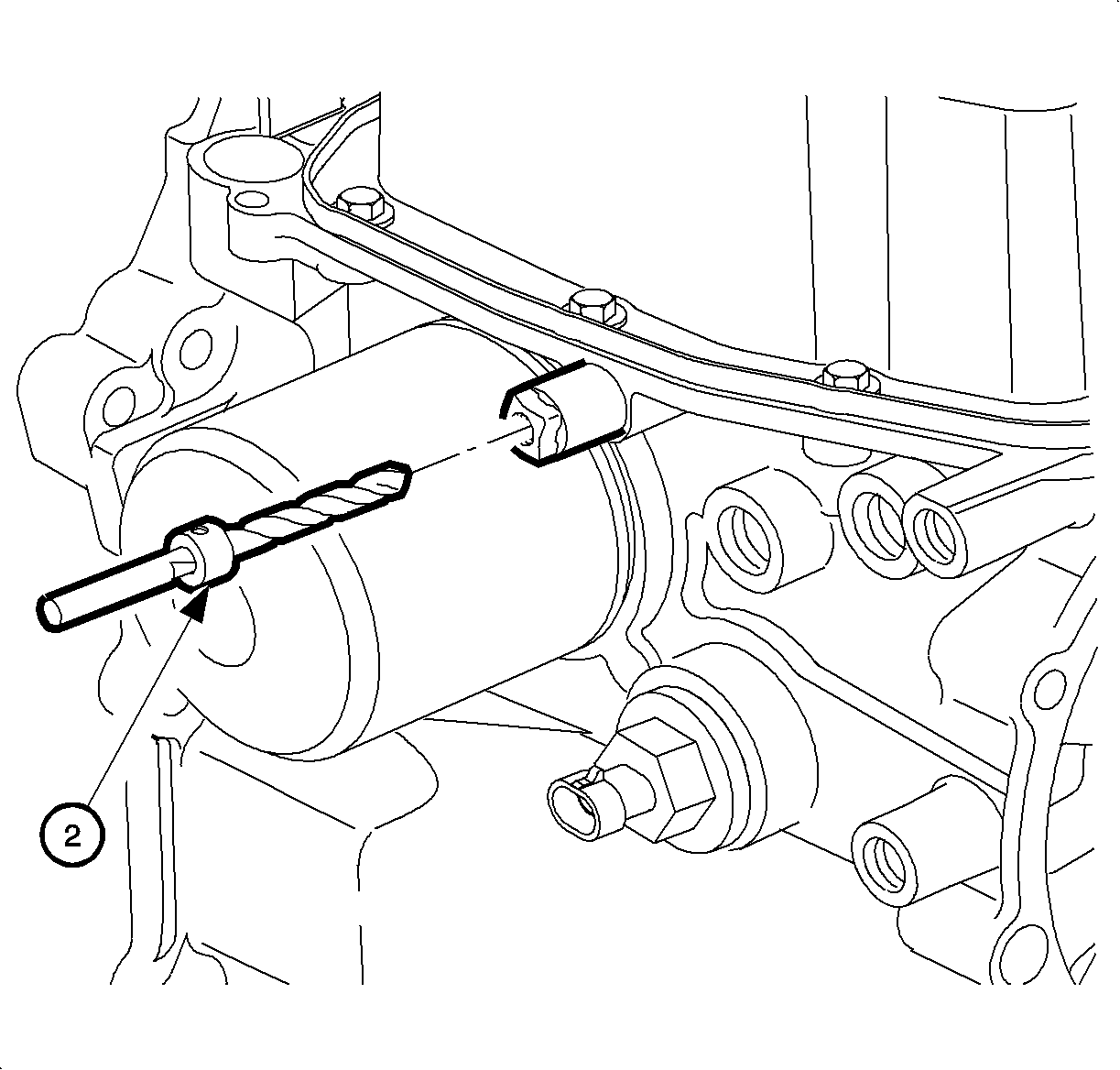 2