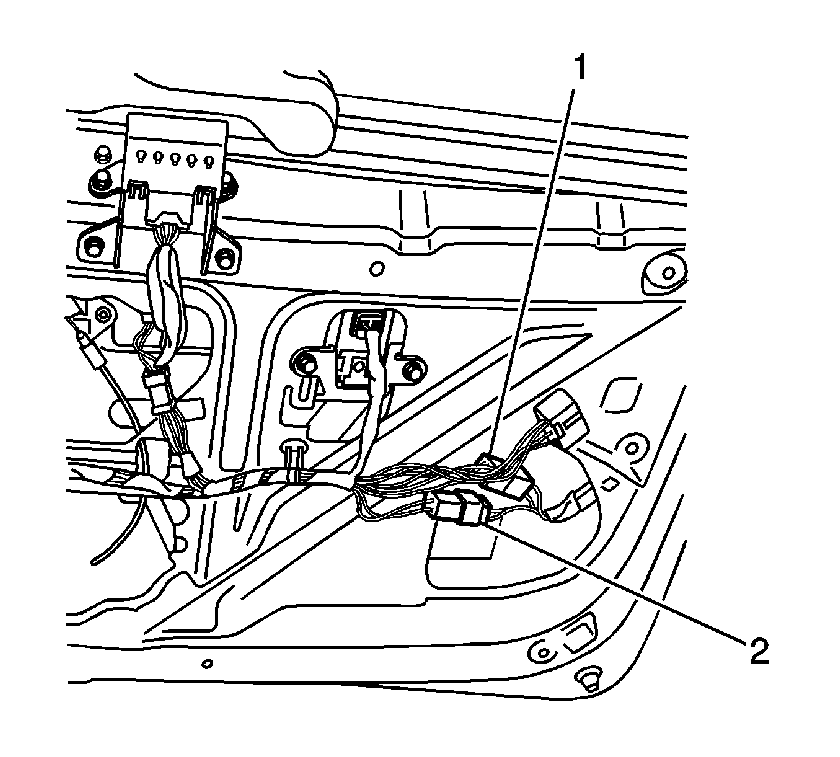 1
2