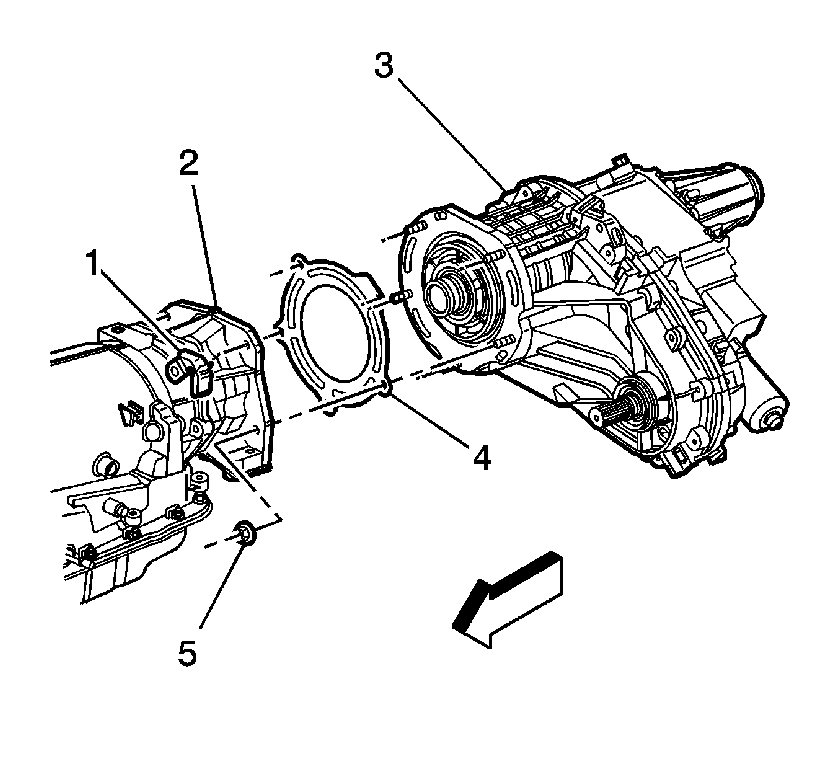 3
2
1
4
5