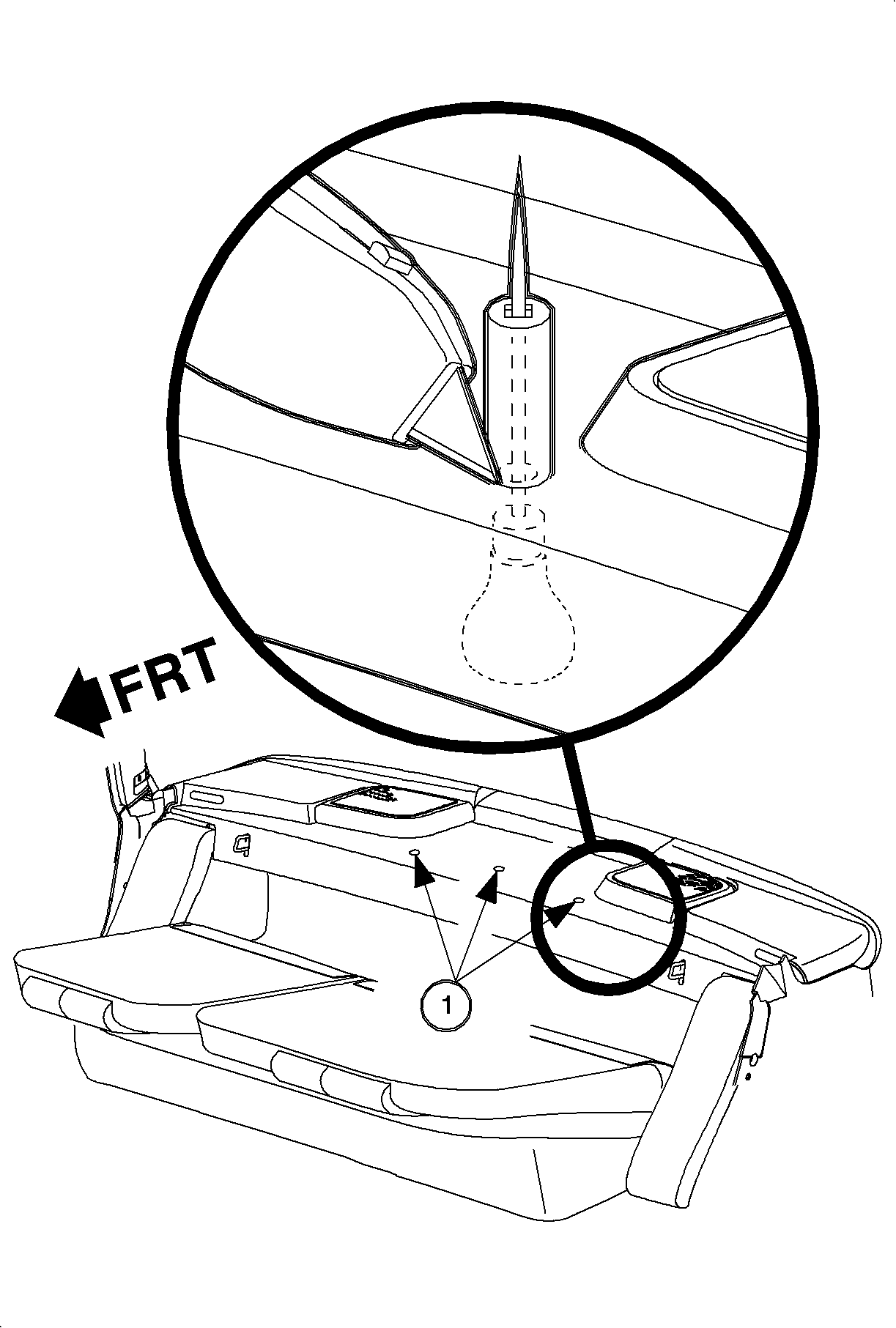 FRT

1