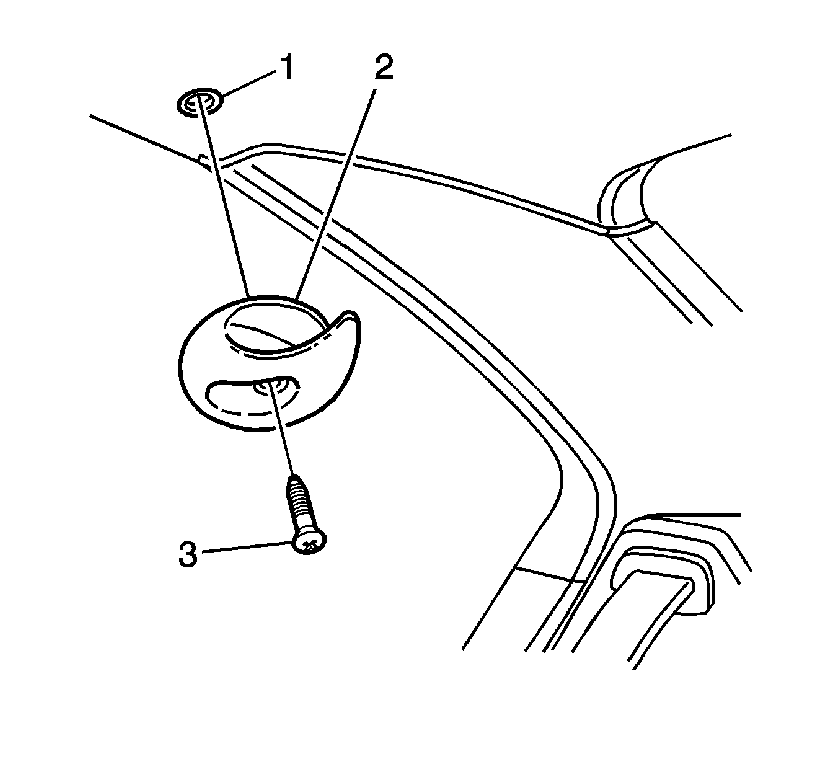 1
2
3