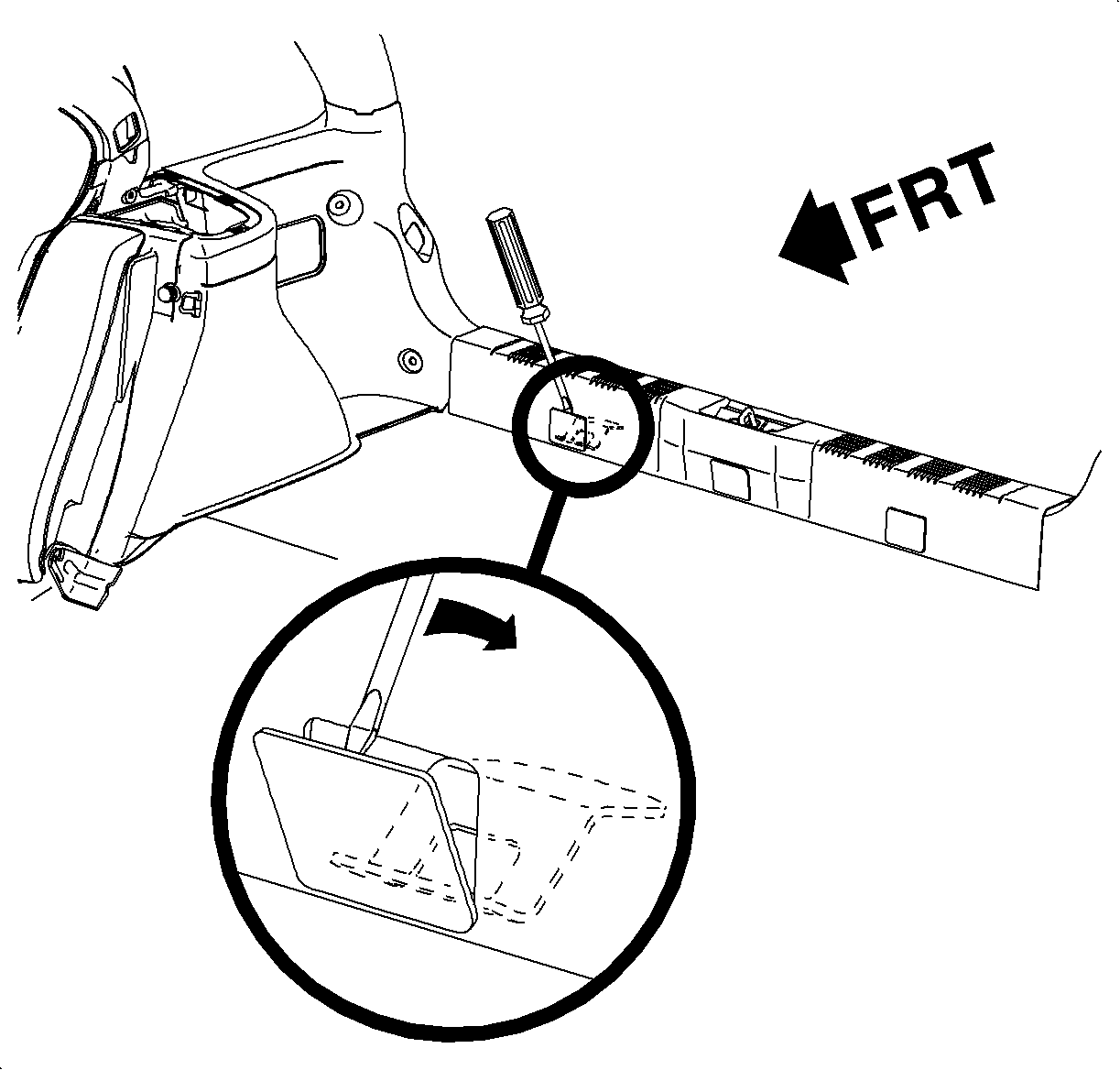 FRT