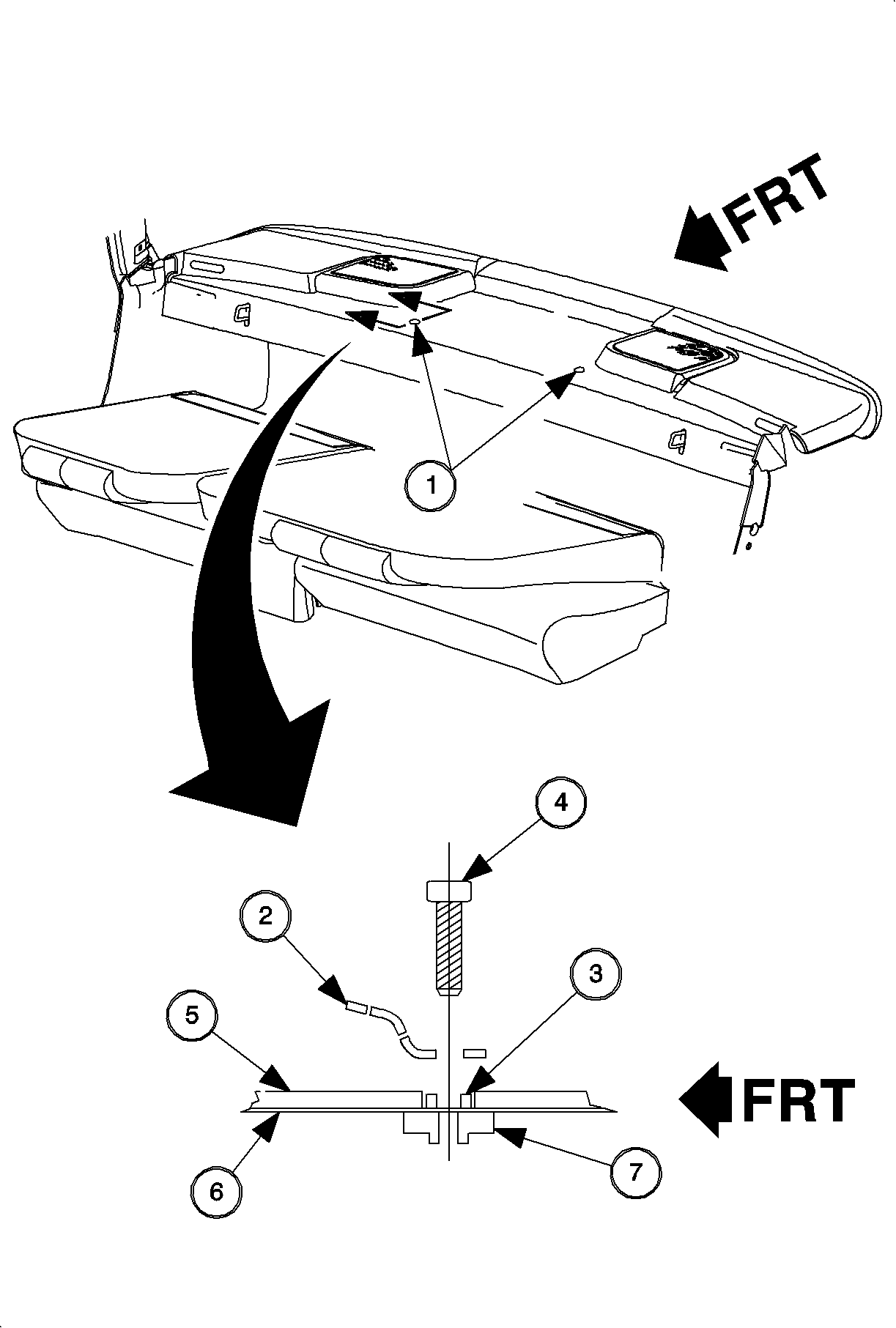 FRT

1

4

2

3

5

FRT

6

7