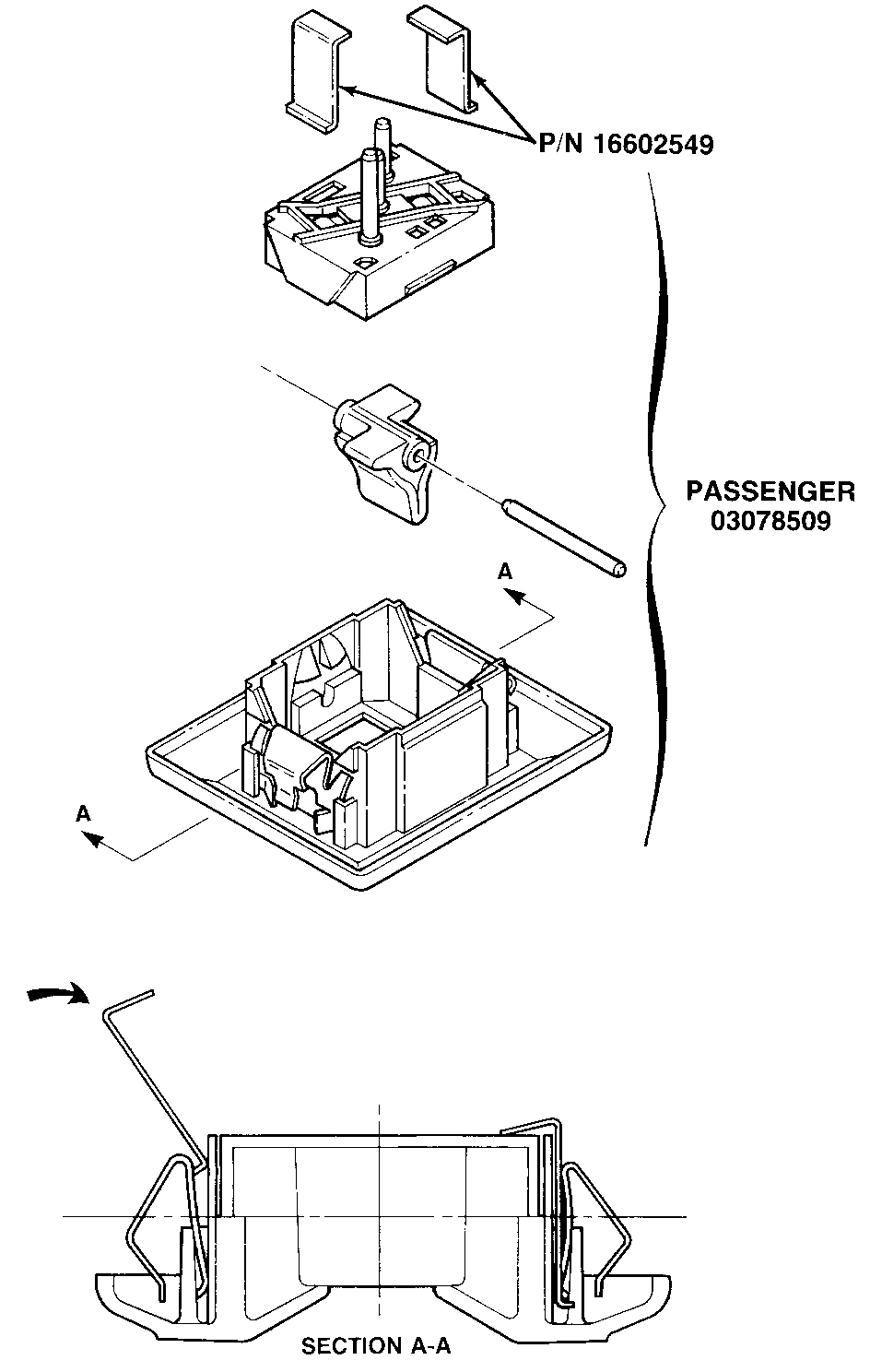 P/N 16602549

PASSENGER
03078509

A

A

SECTION A-A