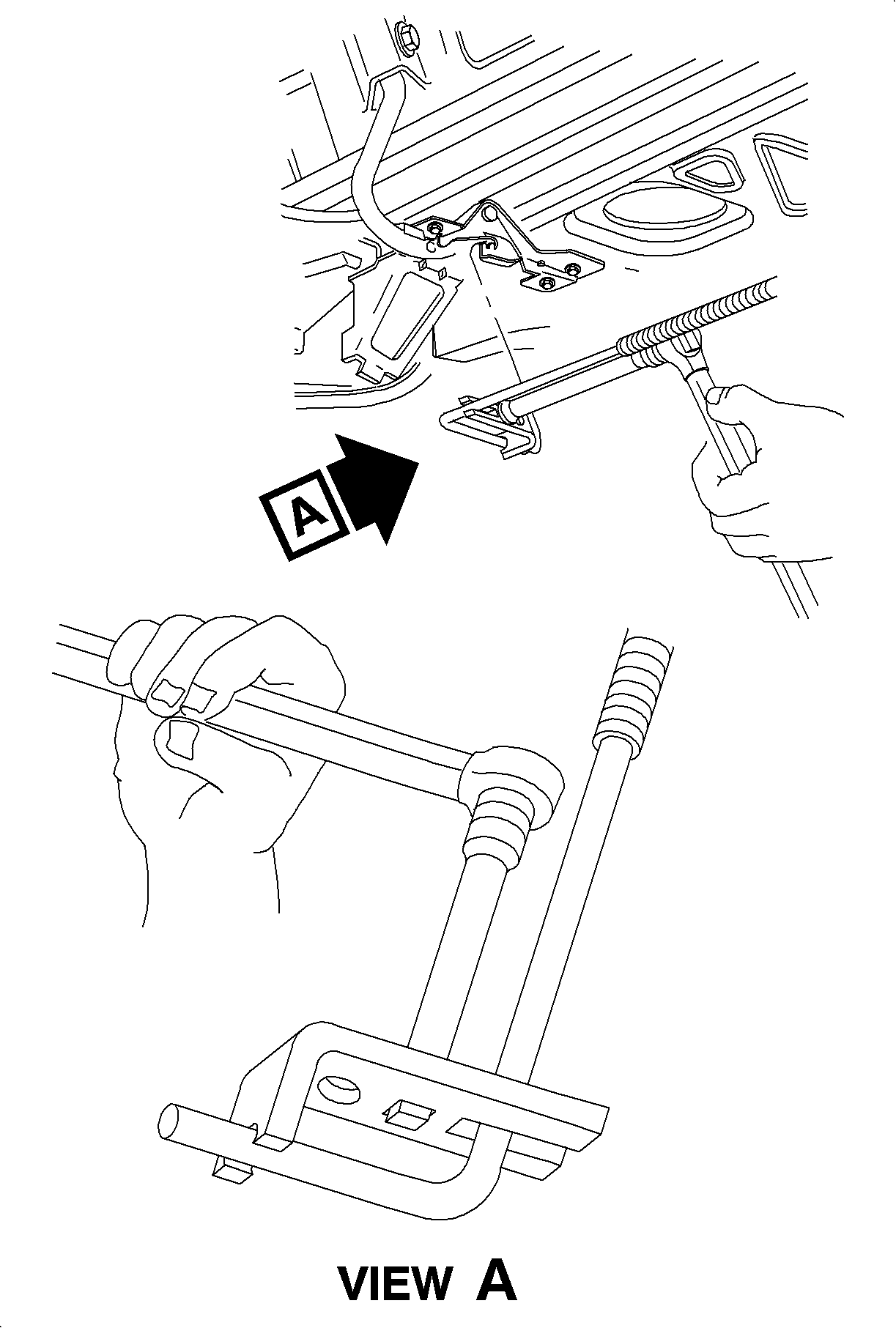 A

VIEW A