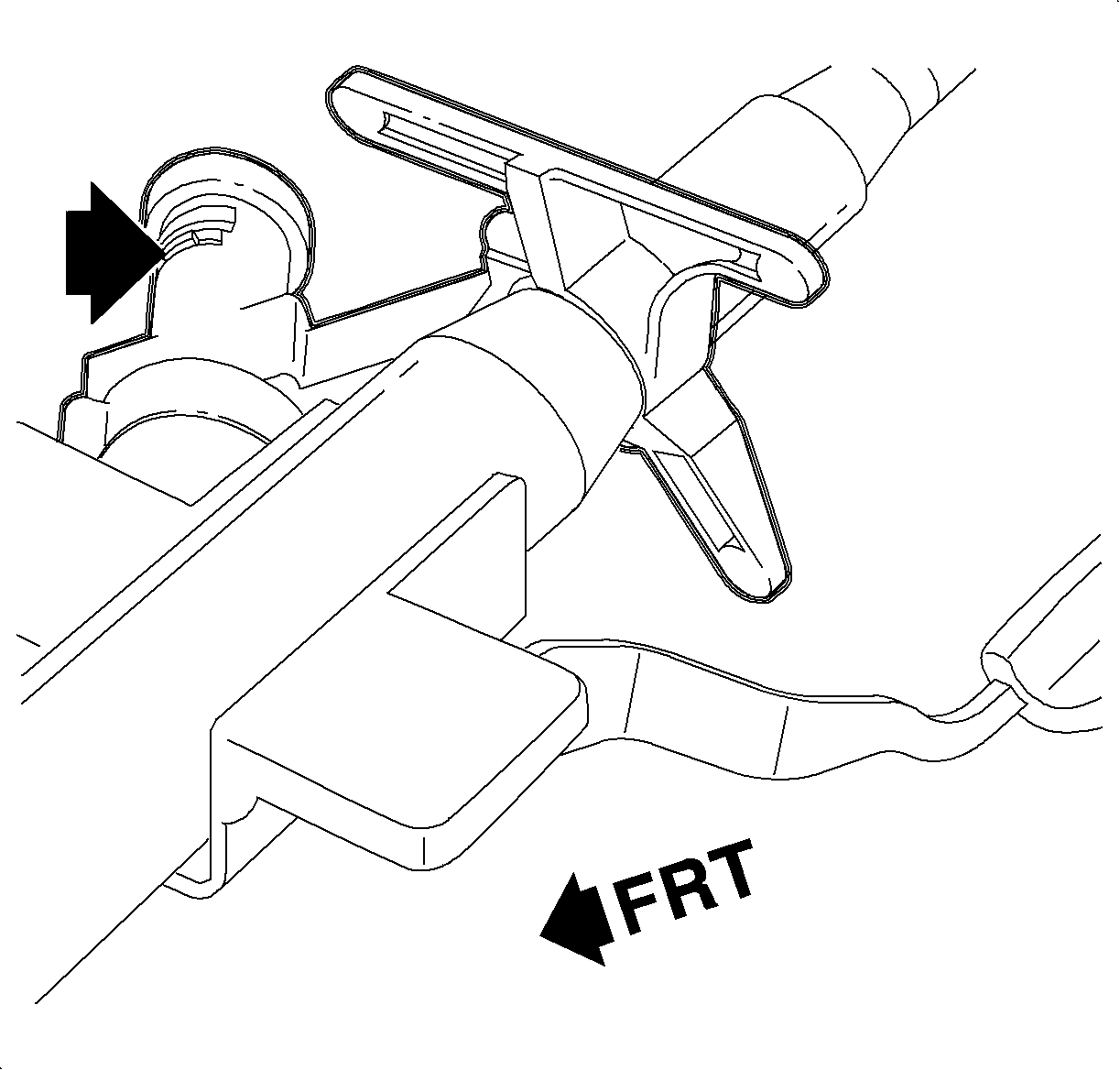 FRT